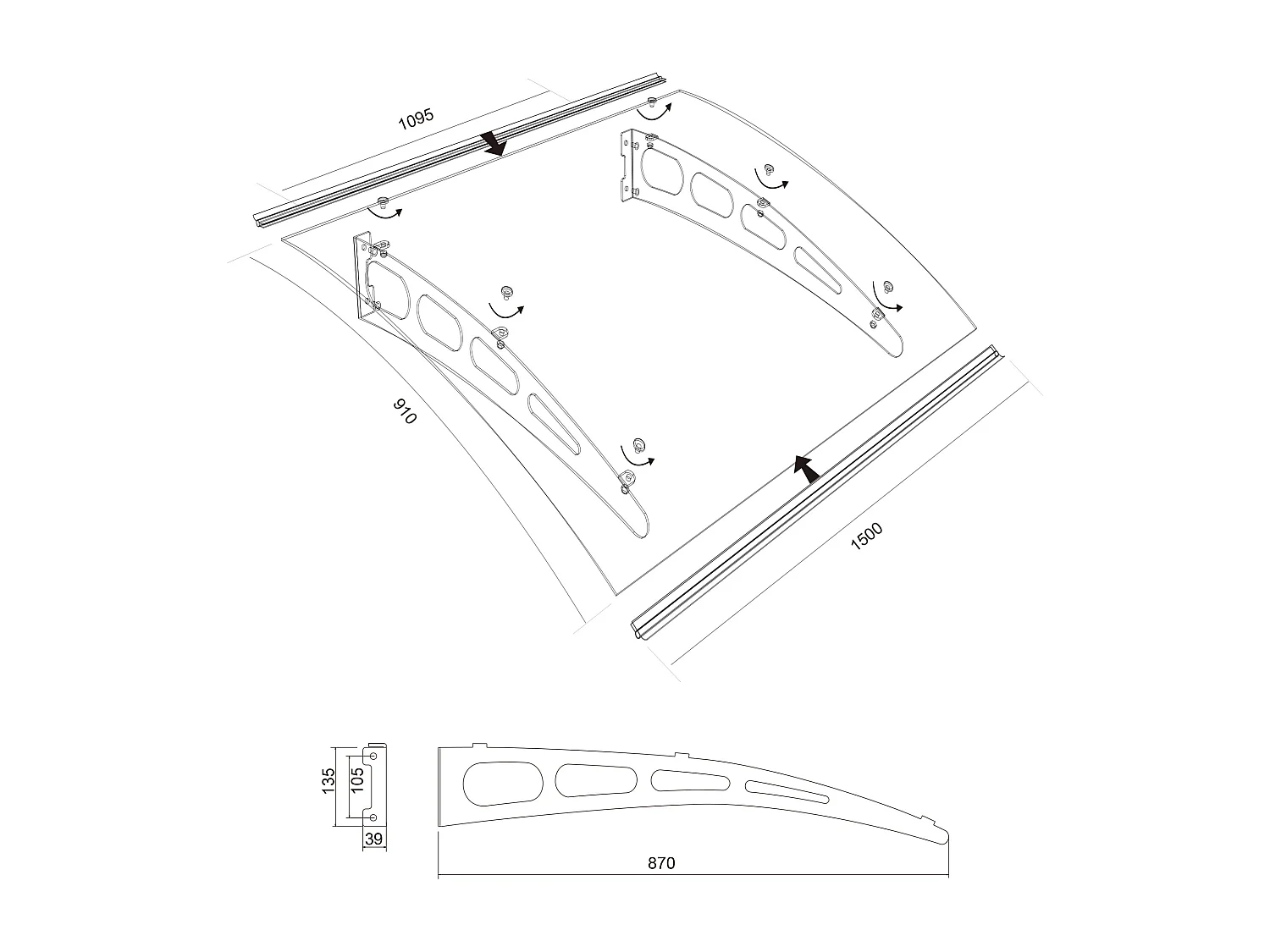 1095

910

1500

135

105

39

870