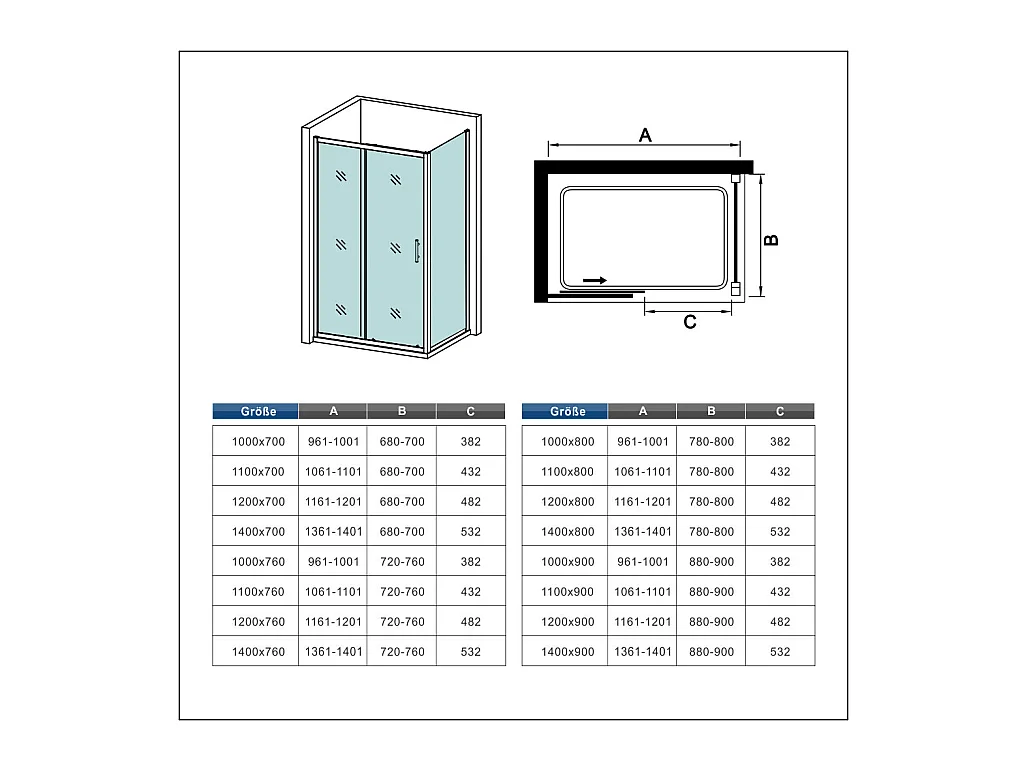 A

B

C

| Größe | A | B | C |
|---|---|---|---|
| 1000x700 | 961-1001 | 680-700 | 382 |
| 1100x700 | 1061-1101 | 680-700 | 432 |
| 1200x700 | 1161-1201 | 680-700 | 482 |
| 1400x700 | 1361-1401 | 680-700 | 532 |
| 1000x760 | 961-1001 | 720-760 | 382 |
| 1100x760 | 1061-1101 | 720-760 | 432 |
| 1200x760 | 1161-1201 | 720-760 | 482 |
| 1400x760 | 1361-1401 | 720-760 | 532 |

| Größe | A | B | C |
|---|---|---|---|
| 1000x800 | 961-1001 | 780-800 | 382 |
| 1100x800 | 1061-1101 | 780-800 | 432 |
| 1200x800 | 1161-1201 | 780-800 | 482 |
| 1400x800 | 1361-1401 | 780-800 | 532 |
| 1000x900 | 961-1001 | 880-900 | 382 |
| 1100x900 | 1061-1101 | 880-900 | 432 |
| 1200x900 | 1161-1201 | 880-900 | 482 |
| 1400x900 | 1361-1401 | 880-900 | 532 |