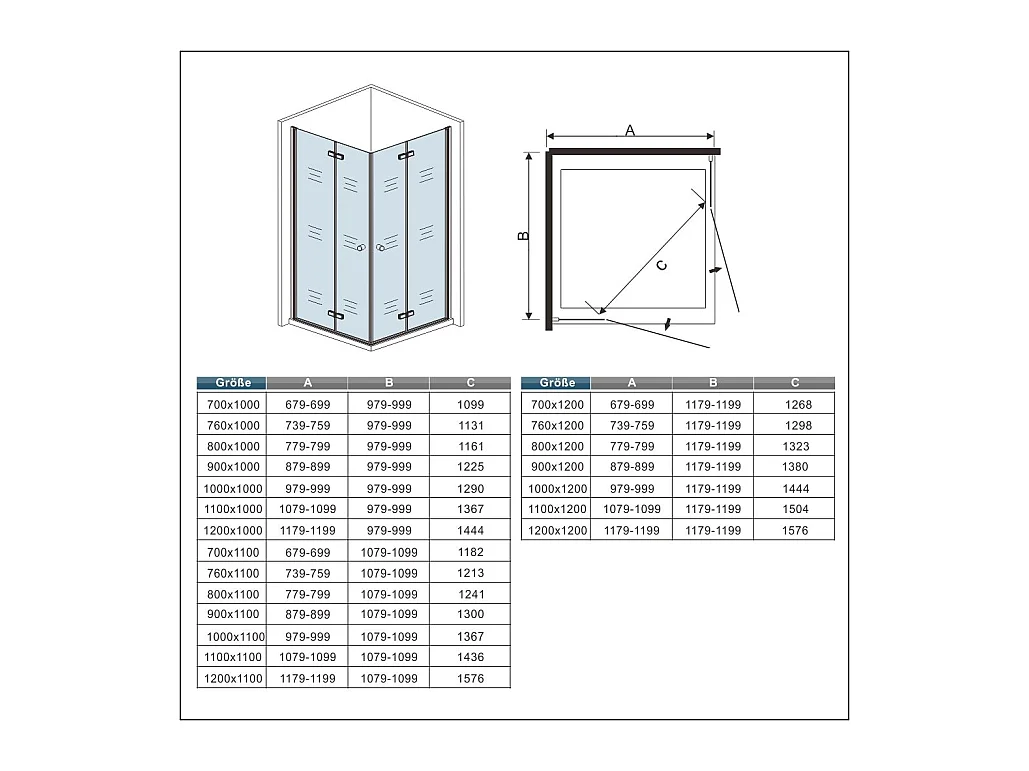 A

B

C

| Größe | A | B | C |
|---|---|---|---|
| 700x1000 | 679-699 | 979-999 | 1099 |
| 760x1000 | 739-759 | 979-999 | 1131 |
| 800x1000 | 779-799 | 979-999 | 1161 |
| 900x1000 | 879-899 | 979-999 | 1225 |
| 1000x1000 | 979-999 | 979-999 | 1290 |
| 1100x1000 | 1079-1099 | 979-999 | 1367 |
| 1200x1000 | 1179-1199 | 979-999 | 1444 |
| 700x1100 | 679-699 | 1079-1099 | 1182 |
| 760x1100 | 739-759 | 1079-1099 | 1213 |
| 800x1100 | 779-799 | 1079-1099 | 1241 |
| 900x1100 | 879-899 | 1079-1099 | 1300 |
| 1000x1100 | 979-999 | 1079-1099 | 1367 |
| 1100x1100 | 1079-1099 | 1079-1099 | 1436 |
| 1200x1100 | 1179-1199 | 1079-1099 | 1576 |

| Größe | A | B | C |
|---|---|---|---|
| 700x1200 | 679-699 | 1179-1199 | 1268 |
| 760x1200 | 739-759 | 1179-1199 | 1298 |
| 800x1200 | 779-799 | 1179-1199 | 1323 |
| 900x1200 | 879-899 | 1179-1199 | 1380 |
| 1000x1200 | 979-999 | 1179-1199 | 1444 |
| 1100x1200 | 1079-1099 | 1179-1199 | 1504 |
| 1200x1200 | 1179-1199 | 1179-1199 | 1576 |