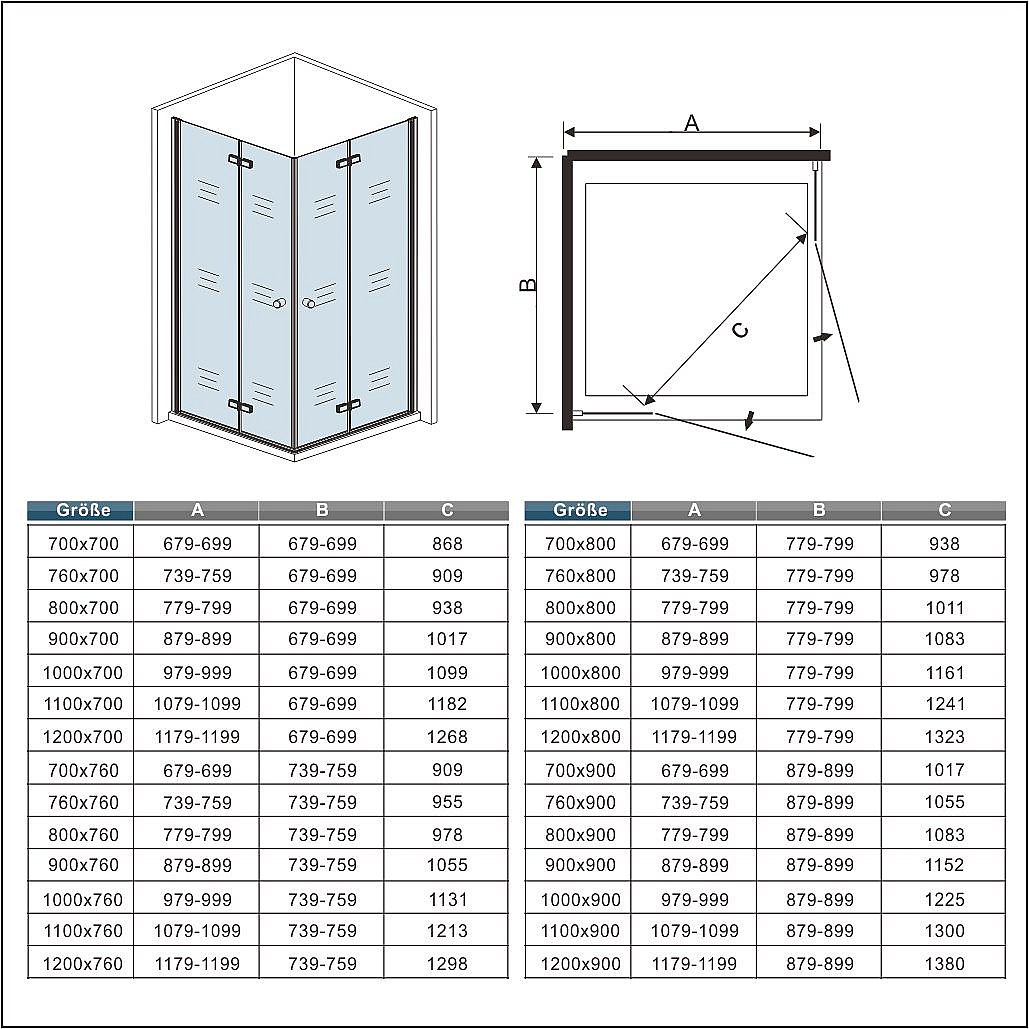 A
B
C

| Größe | A | B | C |
|---|---|---|---|
| 700x700 | 679-699 | 679-699 | 868 |
| 760x700 | 739-759 | 679-699 | 909 |
| 800x700 | 779-799 | 679-699 | 938 |
| 900x700 | 879-899 | 679-699 | 1017 |
| 1000x700 | 979-999 | 679-699 | 1099 |
| 1100x700 | 1079-1099 | 679-699 | 1182 |
| 1200x700 | 1179-1199 | 679-699 | 1268 |
| 700x760 | 679-699 | 739-759 | 909 |
| 760x760 | 739-759 | 739-759 | 955 |
| 800x760 | 779-799 | 739-759 | 978 |
| 900x760 | 879-899 | 739-759 | 1055 |
| 1000x760 | 979-999 | 739-759 | 1131 |
| 1100x760 | 1079-1099 | 739-759 | 1213 |
| 1200x760 | 1179-1199 | 739-759 | 1298 |

| Größe | A | B | C |
|---|---|---|---|
| 700x800 | 679-699 | 779-799 | 938 |
| 760x800 | 739-759 | 779-799 | 978 |
| 800x800 | 779-799 | 779-799 | 1011 |
| 900x800 | 879-899 | 779-799 | 1083 |
| 1000x800 | 979-999 | 779-799 | 1161 |
| 1100x800 | 1079-1099 | 779-799 | 1241 |
| 1200x800 | 1179-1199 | 779-799 | 1323 |
| 700x900 | 679-699 | 879-899 | 1017 |
| 760x900 | 739-759 | 879-899 | 1055 |
| 800x900 | 779-799 | 879-899 | 1083 |
| 900x900 | 879-899 | 879-899 | 1152 |
| 1000x900 | 979-999 | 879-899 | 1225 |
| 1100x900 | 1079-1099 | 879-899 | 1300 |
| 1200x900 | 1179-1199 | 879-899 | 1380 |