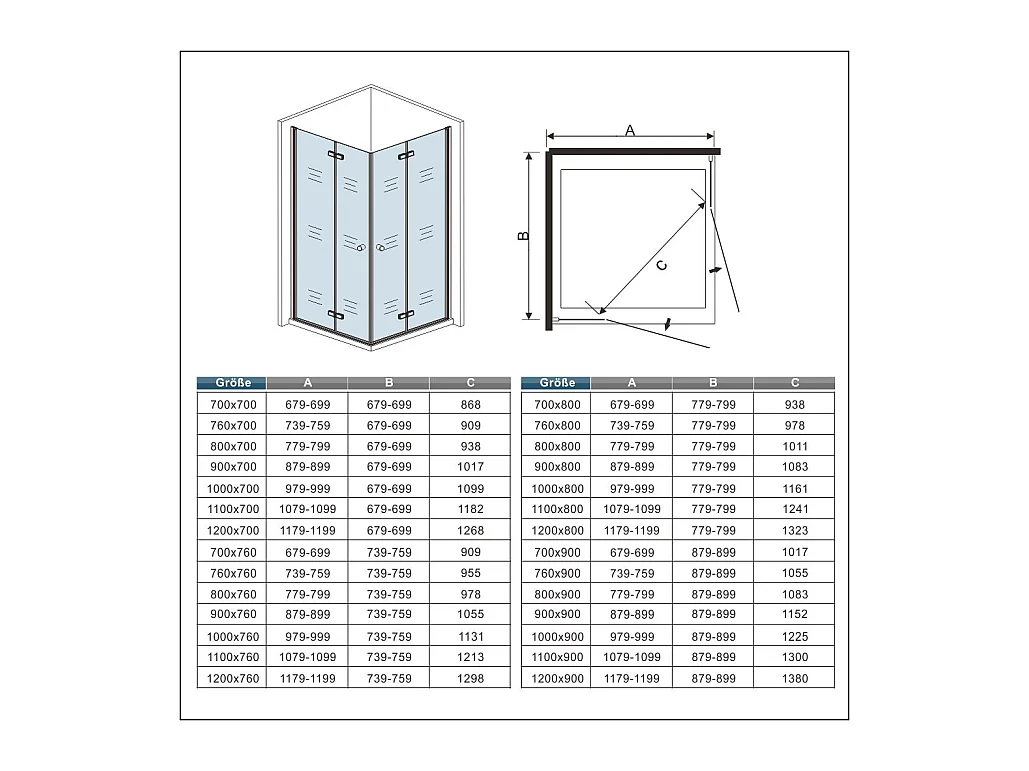 A

B

C

| Größe | A | B | C |
|---|---|---|---|
| 700x700 | 679-699 | 679-699 | 868 |
| 760x700 | 739-759 | 679-699 | 909 |
| 800x700 | 779-799 | 679-699 | 938 |
| 900x700 | 879-899 | 679-699 | 1017 |
| 1000x700 | 979-999 | 679-699 | 1099 |
| 1100x700 | 1079-1099 | 679-699 | 1182 |
| 1200x700 | 1179-1199 | 679-699 | 1268 |
| 700x760 | 679-699 | 739-759 | 909 |
| 760x760 | 739-759 | 739-759 | 955 |
| 800x760 | 779-799 | 739-759 | 978 |
| 900x760 | 879-899 | 739-759 | 1055 |
| 1000x760 | 979-999 | 739-759 | 1131 |
| 1100x760 | 1079-1099 | 739-759 | 1213 |
| 1200x760 | 1179-1199 | 739-759 | 1298 |

| Größe | A | B | C |
|---|---|---|---|
| 700x800 | 679-699 | 779-799 | 938 |
| 760x800 | 739-759 | 779-799 | 978 |
| 800x800 | 779-799 | 779-799 | 1011 |
| 900x800 | 879-899 | 779-799 | 1083 |
| 1000x800 | 979-999 | 779-799 | 1161 |
| 1100x800 | 1079-1099 | 779-799 | 1241 |
| 1200x800 | 1179-1199 | 779-799 | 1323 |
| 700x900 | 679-699 | 879-899 | 1017 |
| 760x900 | 739-759 | 879-899 | 1055 |
| 800x900 | 779-799 | 879-899 | 1083 |
| 900x900 | 879-899 | 879-899 | 1152 |
| 1000x900 | 979-999 | 879-899 | 1225 |
| 1100x900 | 1079-1099 | 879-899 | 1300 |
| 1200x900 | 1179-1199 | 879-899 | 1380 |