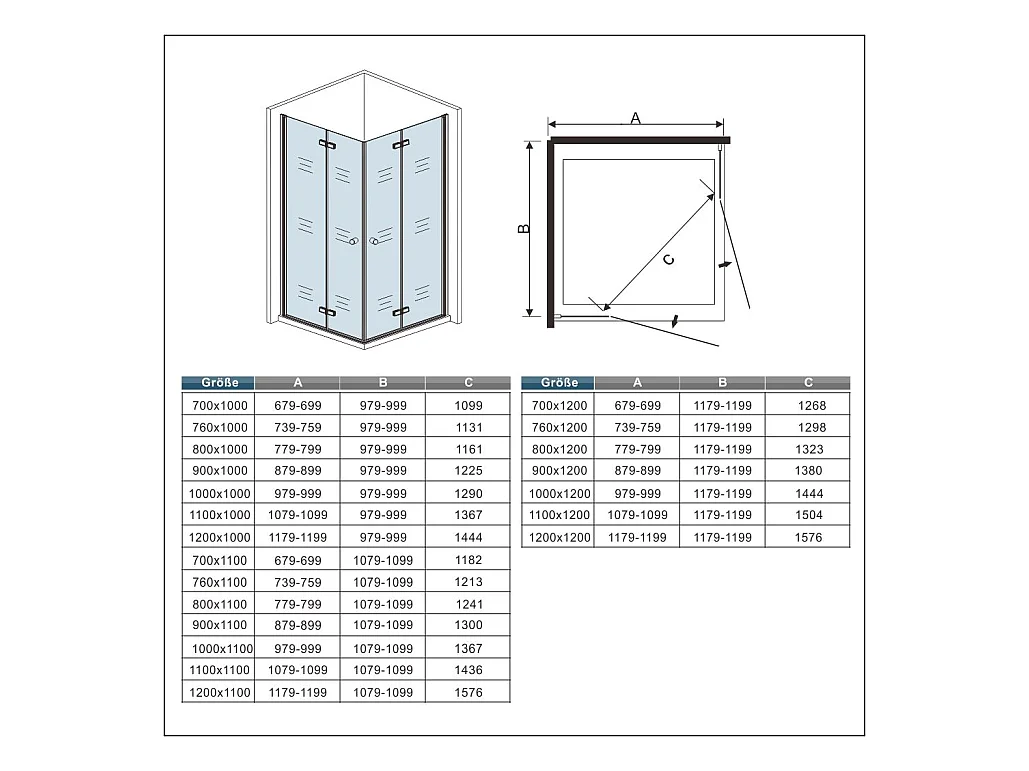 A

B

C

| Größe | A | B | C |
|---|---|---|---|
| 700x1000 | 679-699 | 979-999 | 1099 |
| 760x1000 | 739-759 | 979-999 | 1131 |
| 800x1000 | 779-799 | 979-999 | 1161 |
| 900x1000 | 879-899 | 979-999 | 1225 |
| 1000x1000 | 979-999 | 979-999 | 1290 |
| 1100x1000 | 1079-1099 | 979-999 | 1367 |
| 1200x1000 | 1179-1199 | 979-999 | 1444 |
| 700x1100 | 679-699 | 1079-1099 | 1182 |
| 760x1100 | 739-759 | 1079-1099 | 1213 |
| 800x1100 | 779-799 | 1079-1099 | 1241 |
| 900x1100 | 879-899 | 1079-1099 | 1300 |
| 1000x1100 | 979-999 | 1079-1099 | 1367 |
| 1100x1100 | 1079-1099 | 1079-1099 | 1436 |
| 1200x1100 | 1179-1199 | 1079-1099 | 1576 |

| Größe | A | B | C |
|---|---|---|---|
| 700x1200 | 679-699 | 1179-1199 | 1268 |
| 760x1200 | 739-759 | 1179-1199 | 1298 |
| 800x1200 | 779-799 | 1179-1199 | 1323 |
| 900x1200 | 879-899 | 1179-1199 | 1380 |
| 1000x1200 | 979-999 | 1179-1199 | 1444 |
| 1100x1200 | 1079-1099 | 1179-1199 | 1504 |
| 1200x1200 | 1179-1199 | 1179-1199 | 1576 |