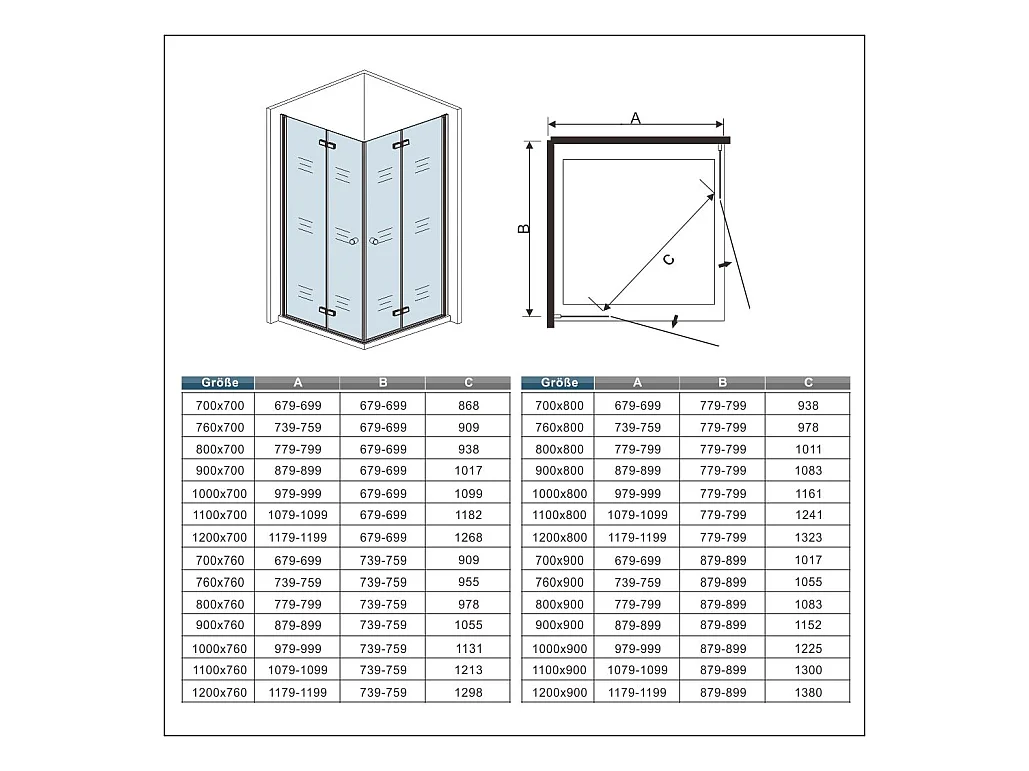 A

B

C

| Größe | A | B | C |
|---|---|---|---|
| 700x700 | 679-699 | 679-699 | 868 |
| 760x700 | 739-759 | 679-699 | 909 |
| 800x700 | 779-799 | 679-699 | 938 |
| 900x700 | 879-899 | 679-699 | 1017 |
| 1000x700 | 979-999 | 679-699 | 1099 |
| 1100x700 | 1079-1099 | 679-699 | 1182 |
| 1200x700 | 1179-1199 | 679-699 | 1268 |
| 700x760 | 679-699 | 739-759 | 909 |
| 760x760 | 739-759 | 739-759 | 955 |
| 800x760 | 779-799 | 739-759 | 978 |
| 900x760 | 879-899 | 739-759 | 1055 |
| 1000x760 | 979-999 | 739-759 | 1131 |
| 1100x760 | 1079-1099 | 739-759 | 1213 |
| 1200x760 | 1179-1199 | 739-759 | 1298 |

| Größe | A | B | C |
|---|---|---|---|
| 700x800 | 679-699 | 779-799 | 938 |
| 760x800 | 739-759 | 779-799 | 978 |
| 800x800 | 779-799 | 779-799 | 1011 |
| 900x800 | 879-899 | 779-799 | 1083 |
| 1000x800 | 979-999 | 779-799 | 1161 |
| 1100x800 | 1079-1099 | 779-799 | 1241 |
| 1200x800 | 1179-1199 | 779-799 | 1323 |
| 700x900 | 679-699 | 879-899 | 1017 |
| 760x900 | 739-759 | 879-899 | 1055 |
| 800x900 | 779-799 | 879-899 | 1083 |
| 900x900 | 879-899 | 879-899 | 1152 |
| 1000x900 | 979-999 | 879-899 | 1225 |
| 1100x900 | 1079-1099 | 879-899 | 1300 |
| 1200x900 | 1179-1199 | 879-899 | 1380 |