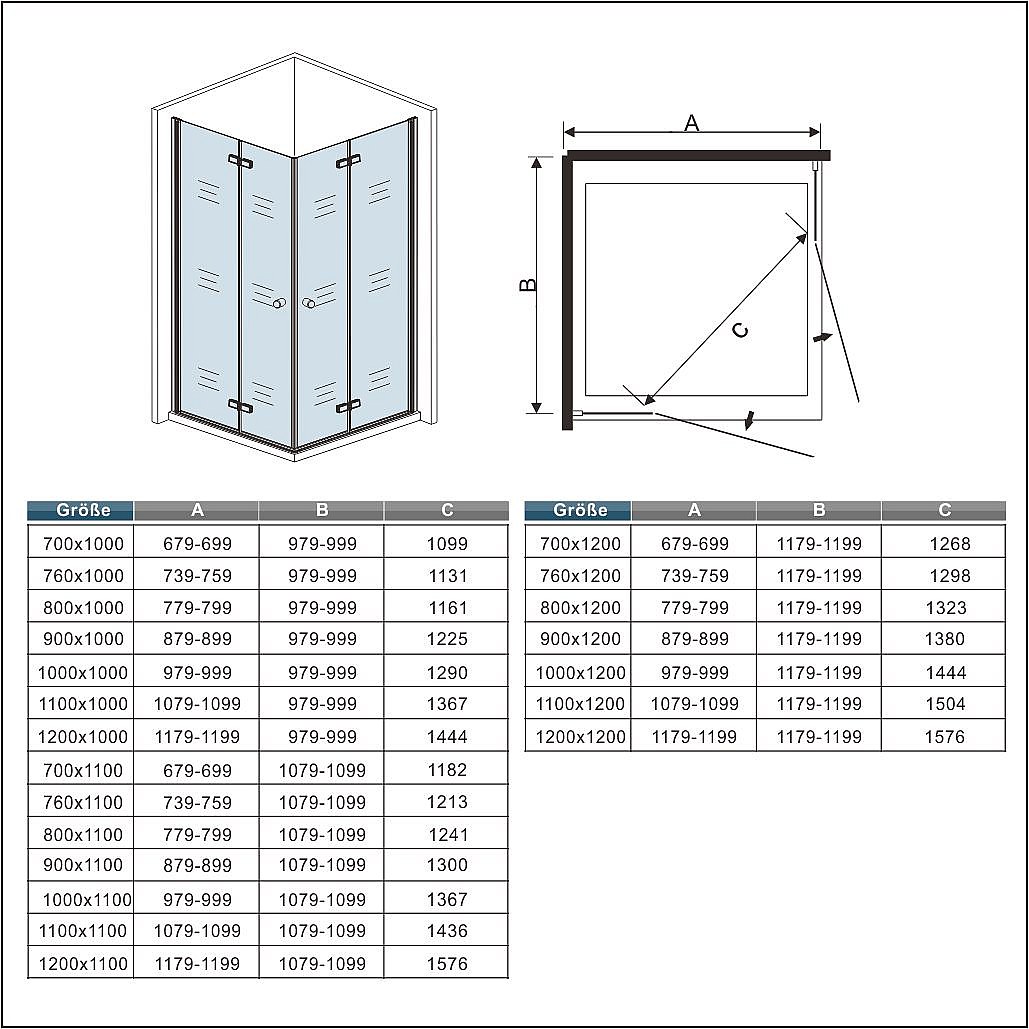 A

B

C

| Größe | A | B | C |
|---|---|---|---|
| 700x1000 | 679-699 | 979-999 | 1099 |
| 760x1000 | 739-759 | 979-999 | 1131 |
| 800x1000 | 779-799 | 979-999 | 1161 |
| 900x1000 | 879-899 | 979-999 | 1225 |
| 1000x1000 | 979-999 | 979-999 | 1290 |
| 1100x1000 | 1079-1099 | 979-999 | 1367 |
| 1200x1000 | 1179-1199 | 979-999 | 1444 |
| 700x1100 | 679-699 | 1079-1099 | 1182 |
| 760x1100 | 739-759 | 1079-1099 | 1213 |
| 800x1100 | 779-799 | 1079-1099 | 1241 |
| 900x1100 | 879-899 | 1079-1099 | 1300 |
| 1000x1100 | 979-999 | 1079-1099 | 1367 |
| 1100x1100 | 1079-1099 | 1079-1099 | 1436 |
| 1200x1100 | 1179-1199 | 1079-1099 | 1576 |

| Größe | A | B | C |
|---|---|---|---|
| 700x1200 | 679-699 | 1179-1199 | 1268 |
| 760x1200 | 739-759 | 1179-1199 | 1298 |
| 800x1200 | 779-799 | 1179-1199 | 1323 |
| 900x1200 | 879-899 | 1179-1199 | 1380 |
| 1000x1200 | 979-999 | 1179-1199 | 1444 |
| 1100x1200 | 1079-1099 | 1179-1199 | 1504 |
| 1200x1200 | 1179-1199 | 1179-1199 | 1576 |