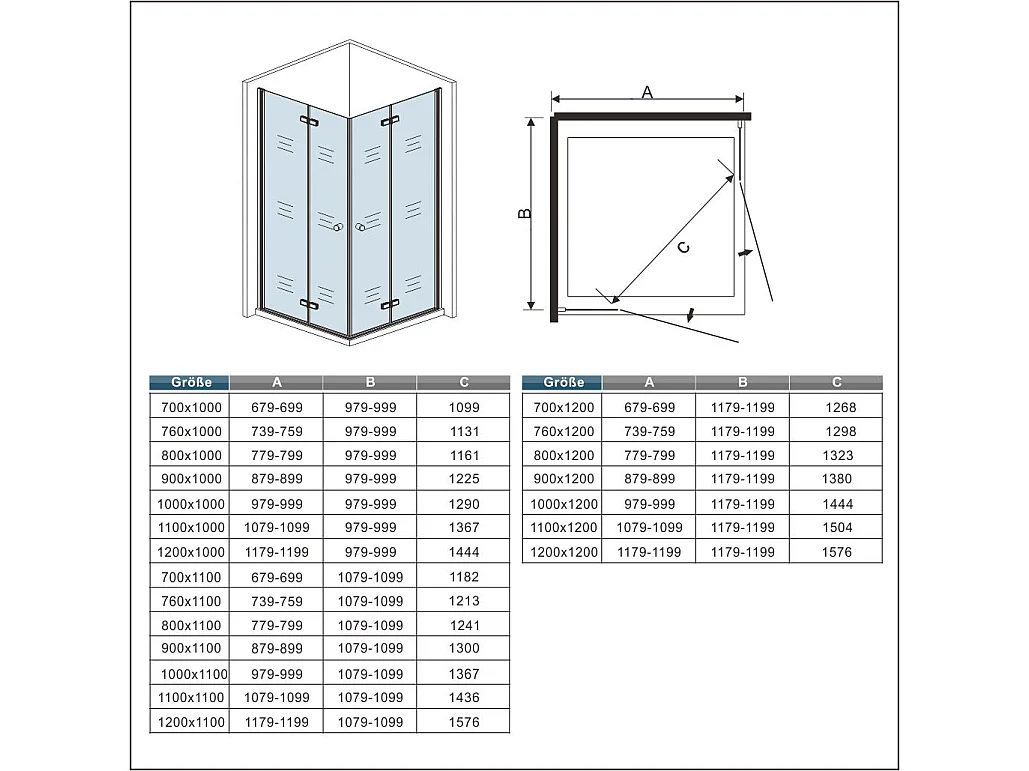 A

B

C

| Größe | A | B | C |
|---|---|---|---|
| 700x1000 | 679-699 | 979-999 | 1099 |
| 760x1000 | 739-759 | 979-999 | 1131 |
| 800x1000 | 779-799 | 979-999 | 1161 |
| 900x1000 | 879-899 | 979-999 | 1225 |
| 1000x1000 | 979-999 | 979-999 | 1290 |
| 1100x1000 | 1079-1099 | 979-999 | 1367 |
| 1200x1000 | 1179-1199 | 979-999 | 1444 |
| 700x1100 | 679-699 | 1079-1099 | 1182 |
| 760x1100 | 739-759 | 1079-1099 | 1213 |
| 800x1100 | 779-799 | 1079-1099 | 1241 |
| 900x1100 | 879-899 | 1079-1099 | 1300 |
| 1000x1100 | 979-999 | 1079-1099 | 1367 |
| 1100x1100 | 1079-1099 | 1079-1099 | 1436 |
| 1200x1100 | 1179-1199 | 1079-1099 | 1576 |

| Größe | A | B | C |
|---|---|---|---|
| 700x1200 | 679-699 | 1179-1199 | 1268 |
| 760x1200 | 739-759 | 1179-1199 | 1298 |
| 800x1200 | 779-799 | 1179-1199 | 1323 |
| 900x1200 | 879-899 | 1179-1199 | 1380 |
| 1000x1200 | 979-999 | 1179-1199 | 1444 |
| 1100x1200 | 1079-1099 | 1179-1199 | 1504 |
| 1200x1200 | 1179-1199 | 1179-1199 | 1576 |