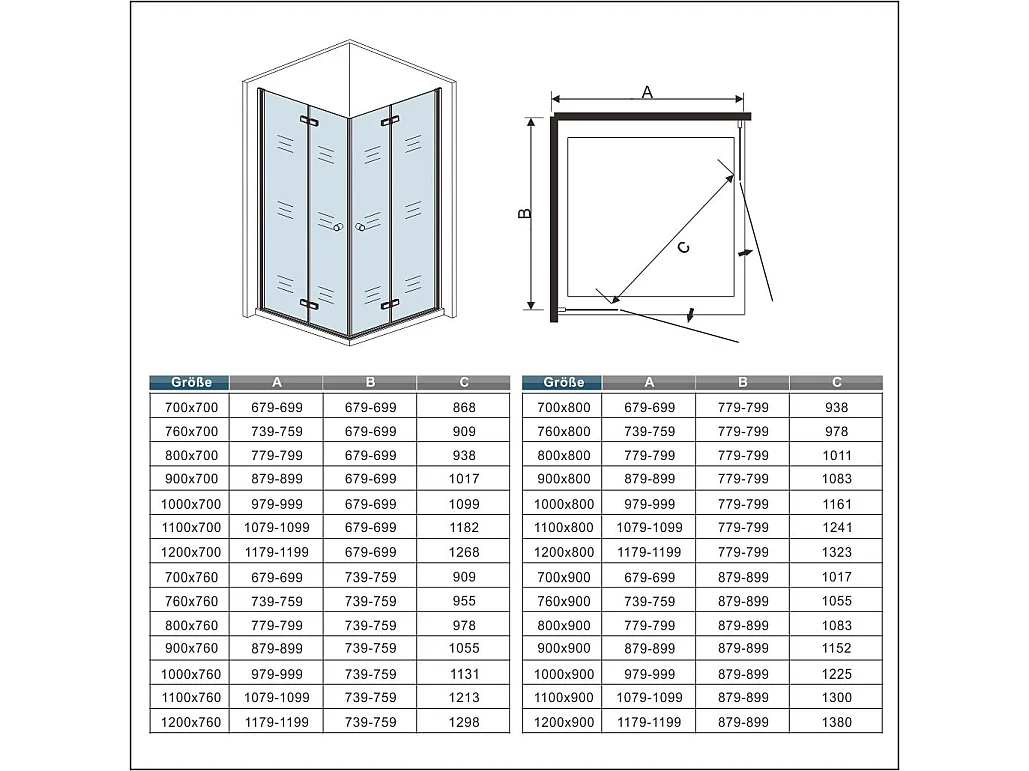 A

B

C

| Größe | A | B | C |
|---|---|---|---|
| 700x700 | 679-699 | 679-699 | 868 |
| 760x700 | 739-759 | 679-699 | 909 |
| 800x700 | 779-799 | 679-699 | 938 |
| 900x700 | 879-899 | 679-699 | 1017 |
| 1000x700 | 979-999 | 679-699 | 1099 |
| 1100x700 | 1079-1099 | 679-699 | 1182 |
| 1200x700 | 1179-1199 | 679-699 | 1268 |
| 700x760 | 679-699 | 739-759 | 909 |
| 760x760 | 739-759 | 739-759 | 955 |
| 800x760 | 779-799 | 739-759 | 978 |
| 900x760 | 879-899 | 739-759 | 1055 |
| 1000x760 | 979-999 | 739-759 | 1131 |
| 1100x760 | 1079-1099 | 739-759 | 1213 |
| 1200x760 | 1179-1199 | 739-759 | 1298 |

| Größe | A | B | C |
|---|---|---|---|
| 700x800 | 679-699 | 779-799 | 938 |
| 760x800 | 739-759 | 779-799 | 978 |
| 800x800 | 779-799 | 779-799 | 1011 |
| 900x800 | 879-899 | 779-799 | 1083 |
| 1000x800 | 979-999 | 779-799 | 1161 |
| 1100x800 | 1079-1099 | 779-799 | 1241 |
| 1200x800 | 1179-1199 | 779-799 | 1323 |
| 700x900 | 679-699 | 879-899 | 1017 |
| 760x900 | 739-759 | 879-899 | 1055 |
| 800x900 | 779-799 | 879-899 | 1083 |
| 900x900 | 879-899 | 879-899 | 1152 |
| 1000x900 | 979-999 | 879-899 | 1225 |
| 1100x900 | 1079-1099 | 879-899 | 1300 |
| 1200x900 | 1179-1199 | 879-899 | 1380 |