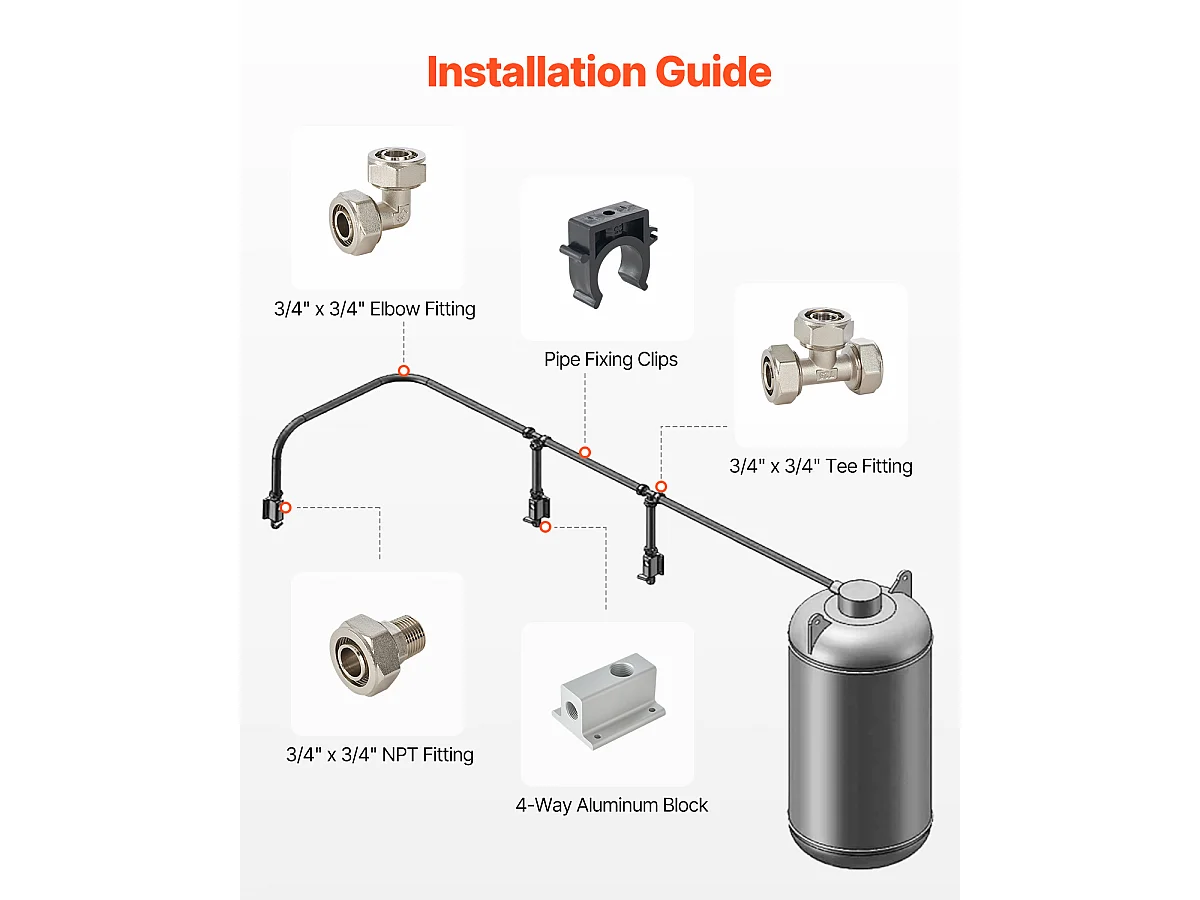 Installation Guide

3/4" x 3/4" Elbow Fitting

Pipe Fixing Clips

3/4" x 3/4" Tee Fitting

3/4" x 3/4" NPT Fitting

4-Way Aluminum Block