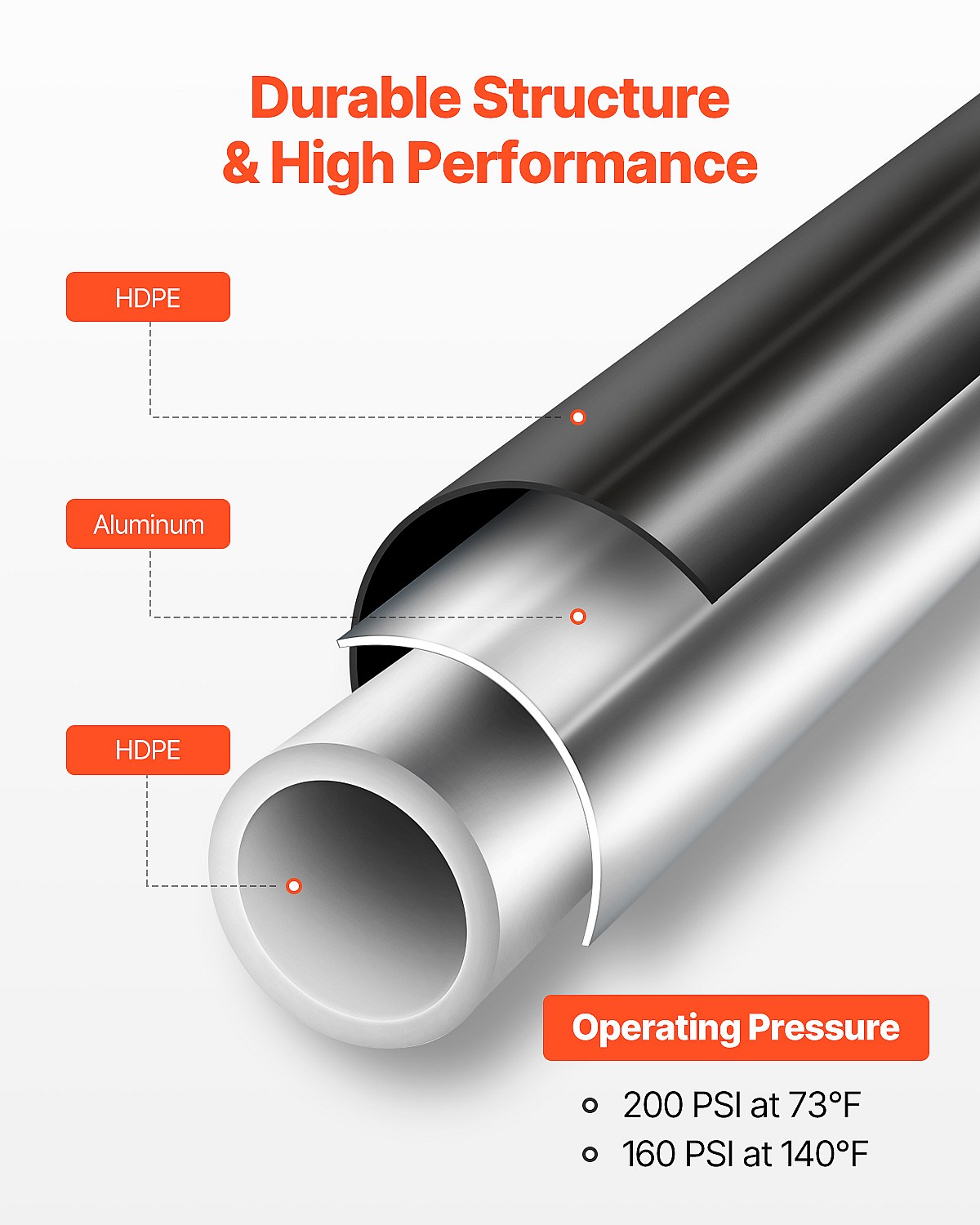 Durable Structure & High Performance

HDPE

Aluminum

HDPE

Operating Pressure

200 PSI at 73°F
160 PSI at 140°F