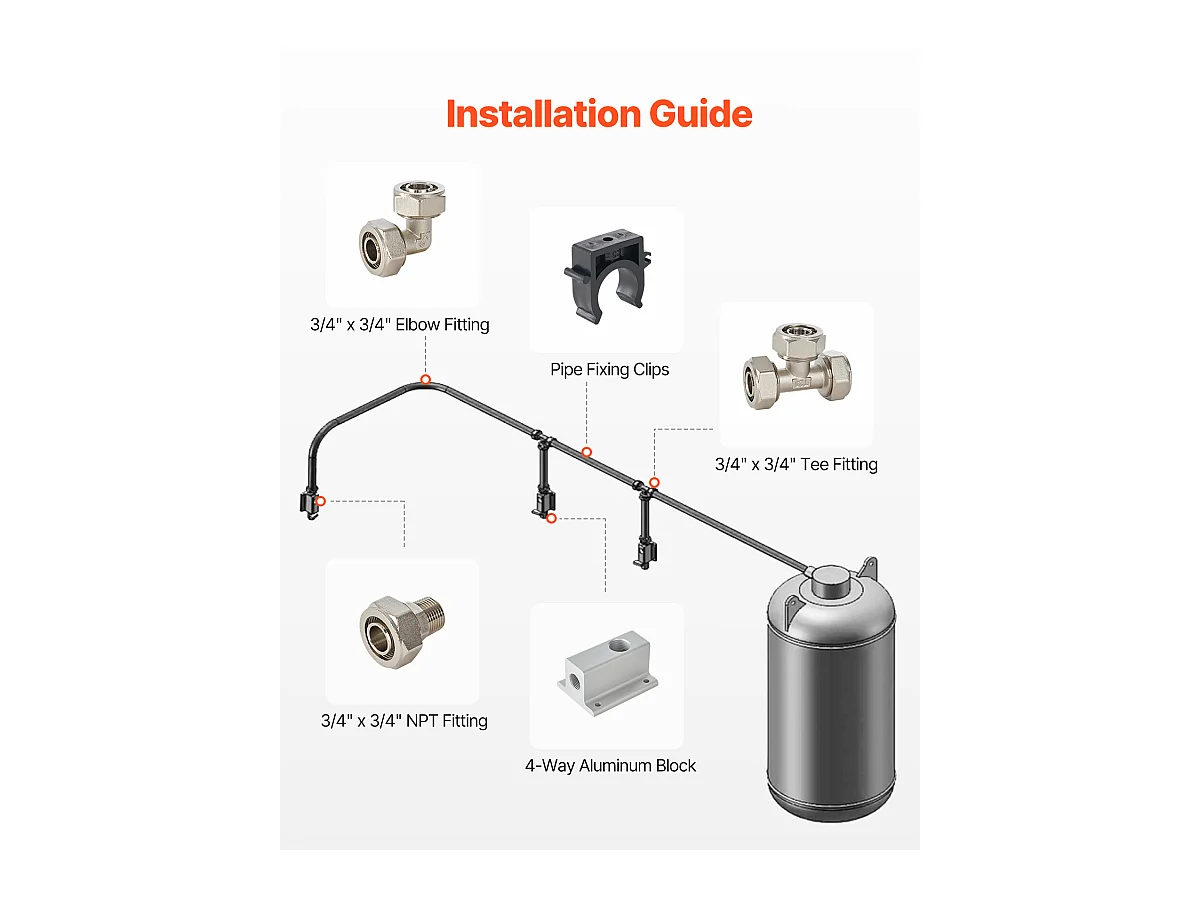 Installation Guide

3/4" x 3/4" Elbow Fitting

Pipe Fixing Clips

3/4" x 3/4" Tee Fitting

3/4" x 3/4" NPT Fitting

4-Way Aluminum Block