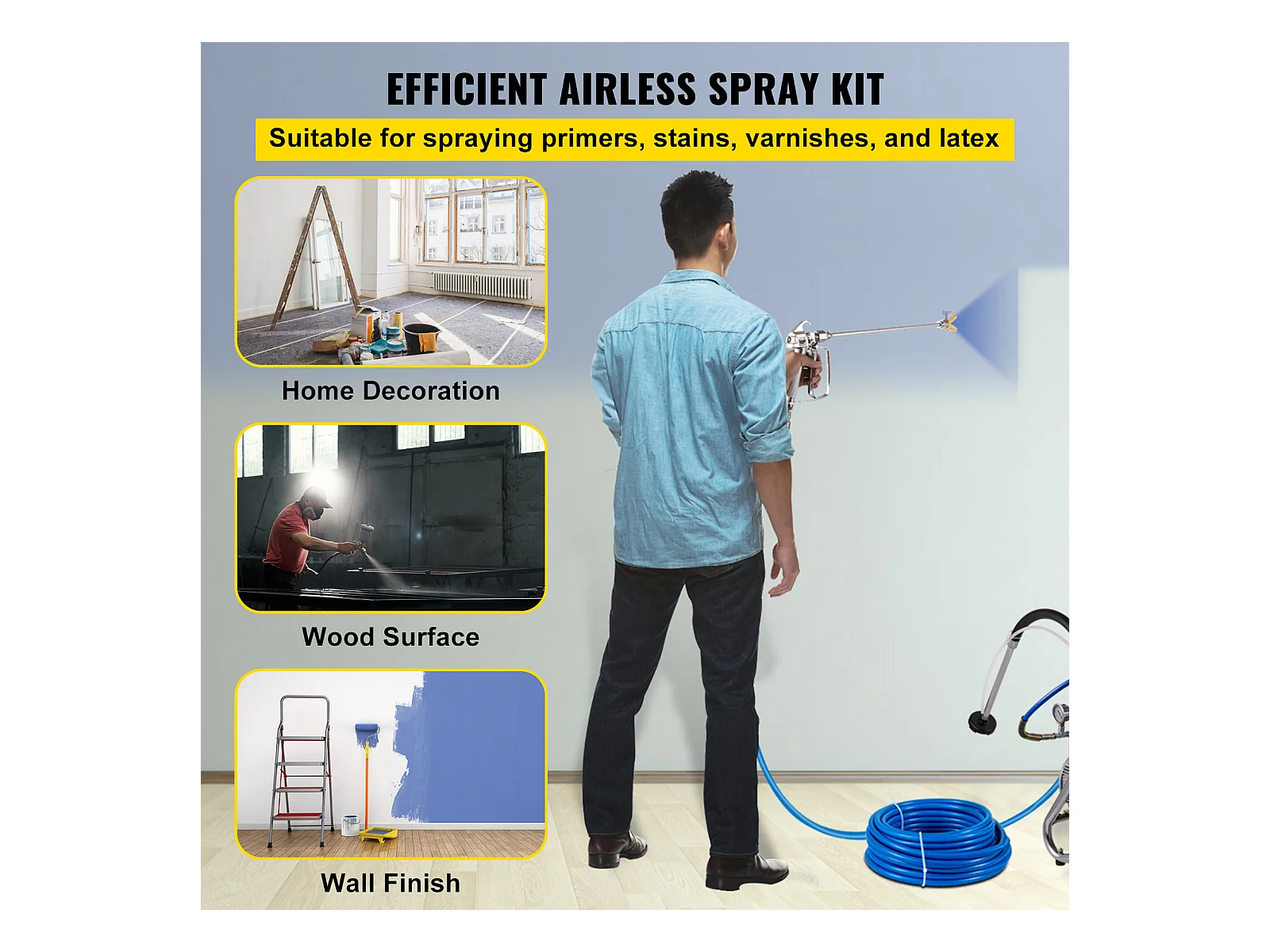 EFFICIENT AIRLESS SPRAY KIT

Suitable for spraying primers, stains, varnishes, and latex

Home Decoration

Wood Surface

Wall Finish