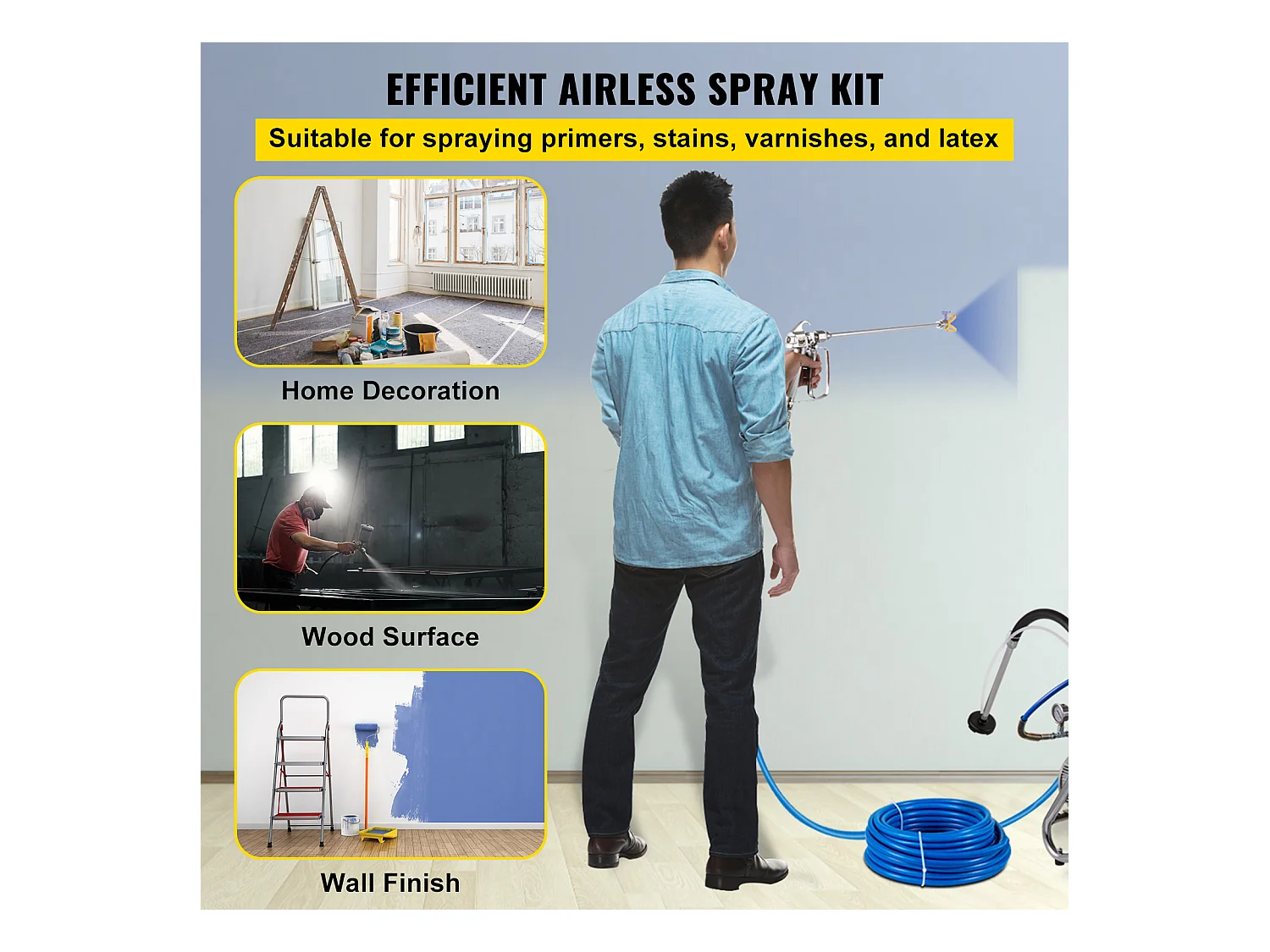 EFFICIENT AIRLESS SPRAY KIT

Suitable for spraying primers, stains, varnishes, and latex

Home Decoration

Wood Surface

Wall Finish