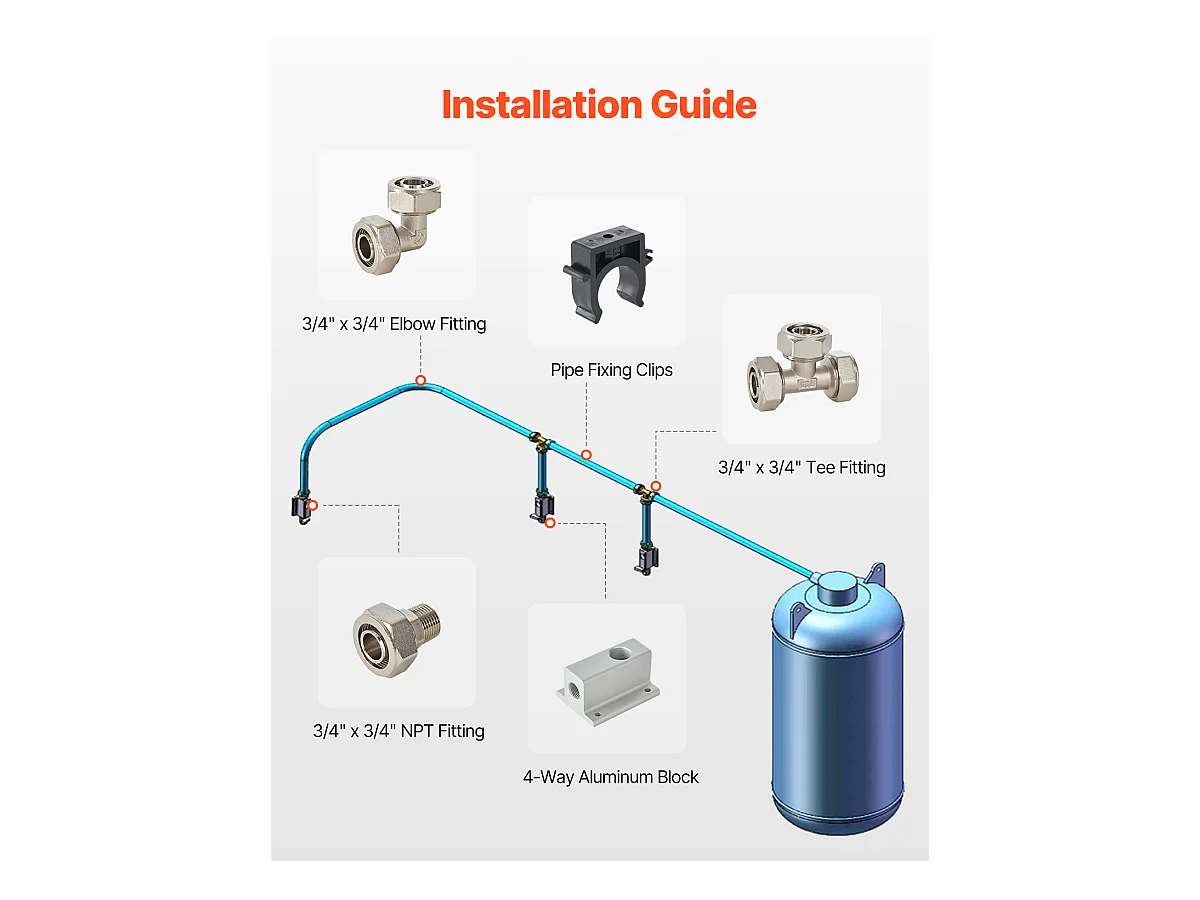 Installation Guide

3/4" x 3/4" Elbow Fitting

Pipe Fixing Clips

3/4" x 3/4" Tee Fitting

3/4" x 3/4" NPT Fitting

4-Way Aluminum Block