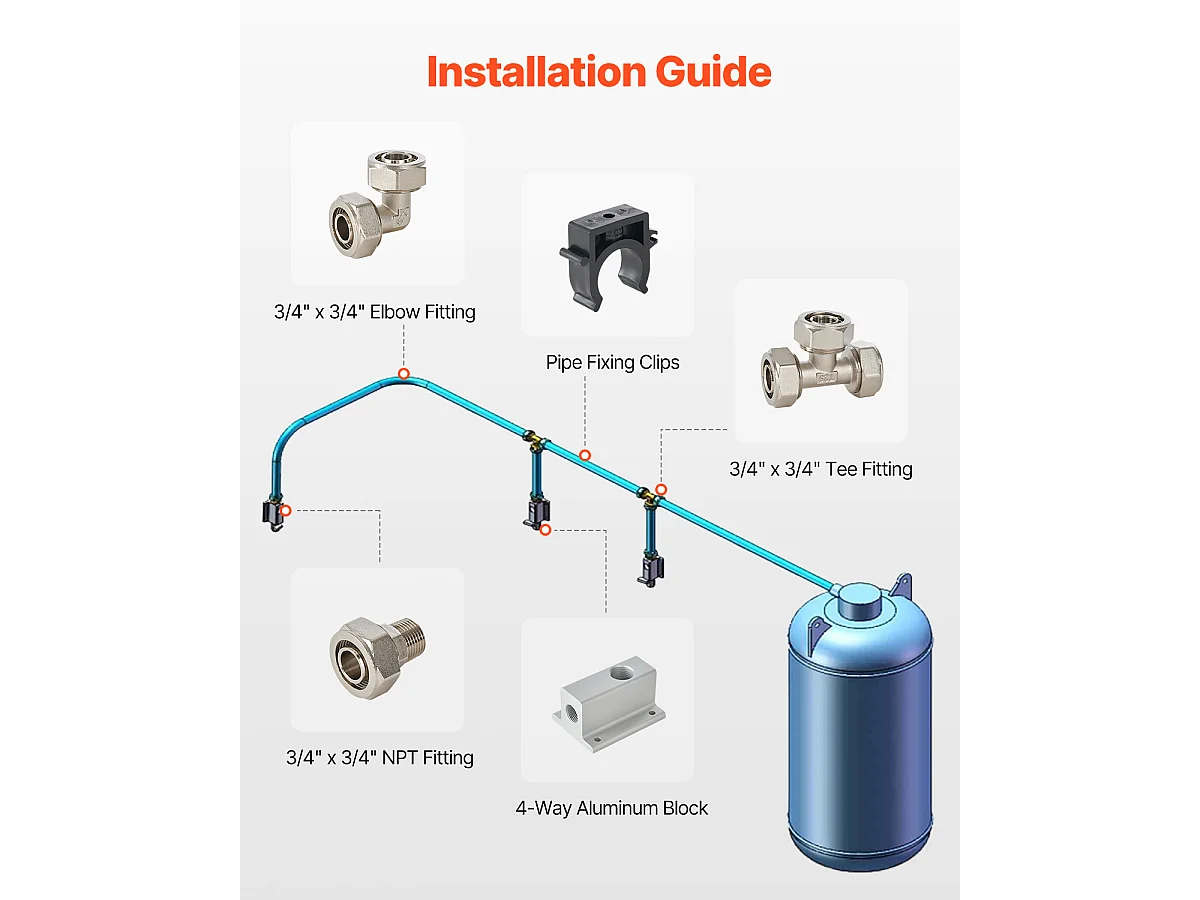 Installation Guide

3/4" x 3/4" Elbow Fitting

Pipe Fixing Clips

3/4" x 3/4" Tee Fitting

3/4" x 3/4" NPT Fitting

4-Way Aluminum Block