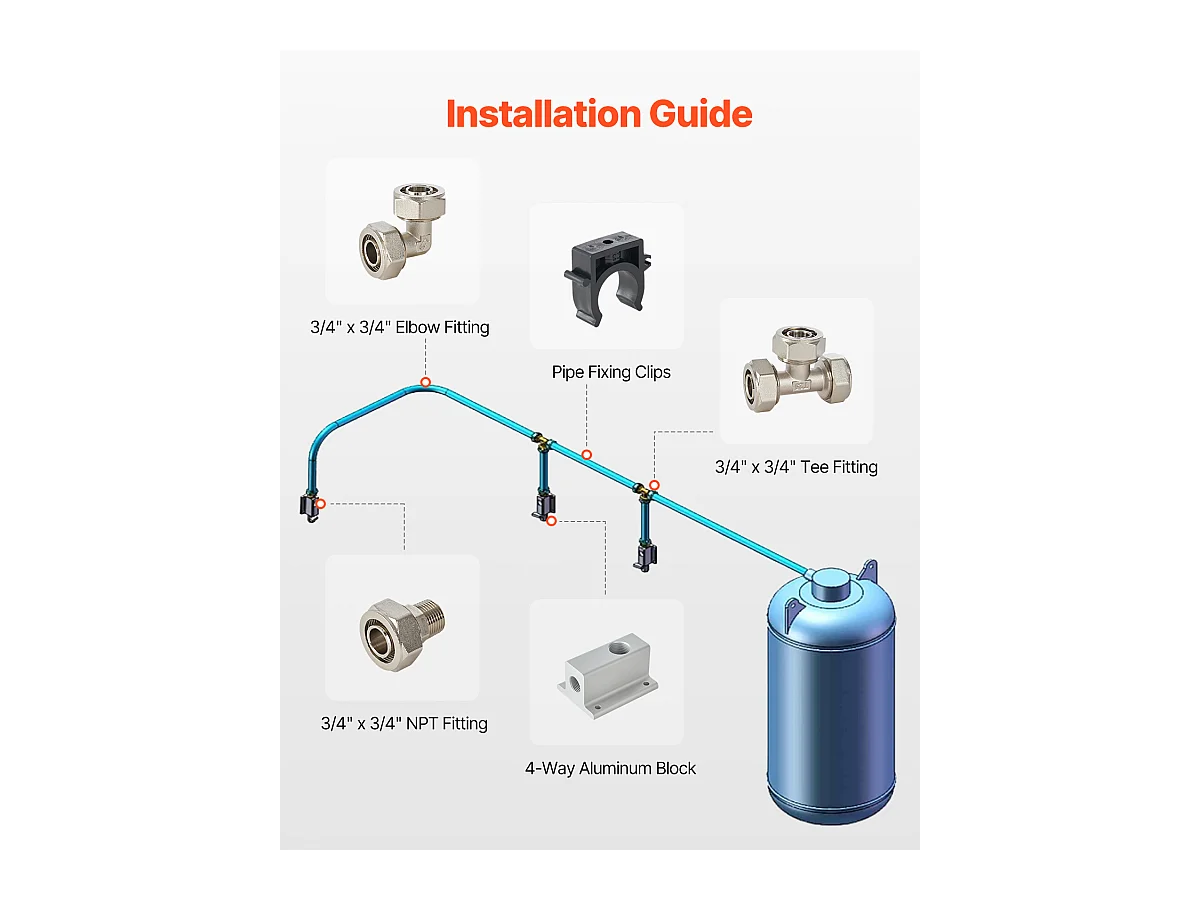 Installation Guide

3/4" x 3/4" Elbow Fitting

Pipe Fixing Clips

3/4" x 3/4" Tee Fitting

3/4" x 3/4" NPT Fitting

4-Way Aluminum Block