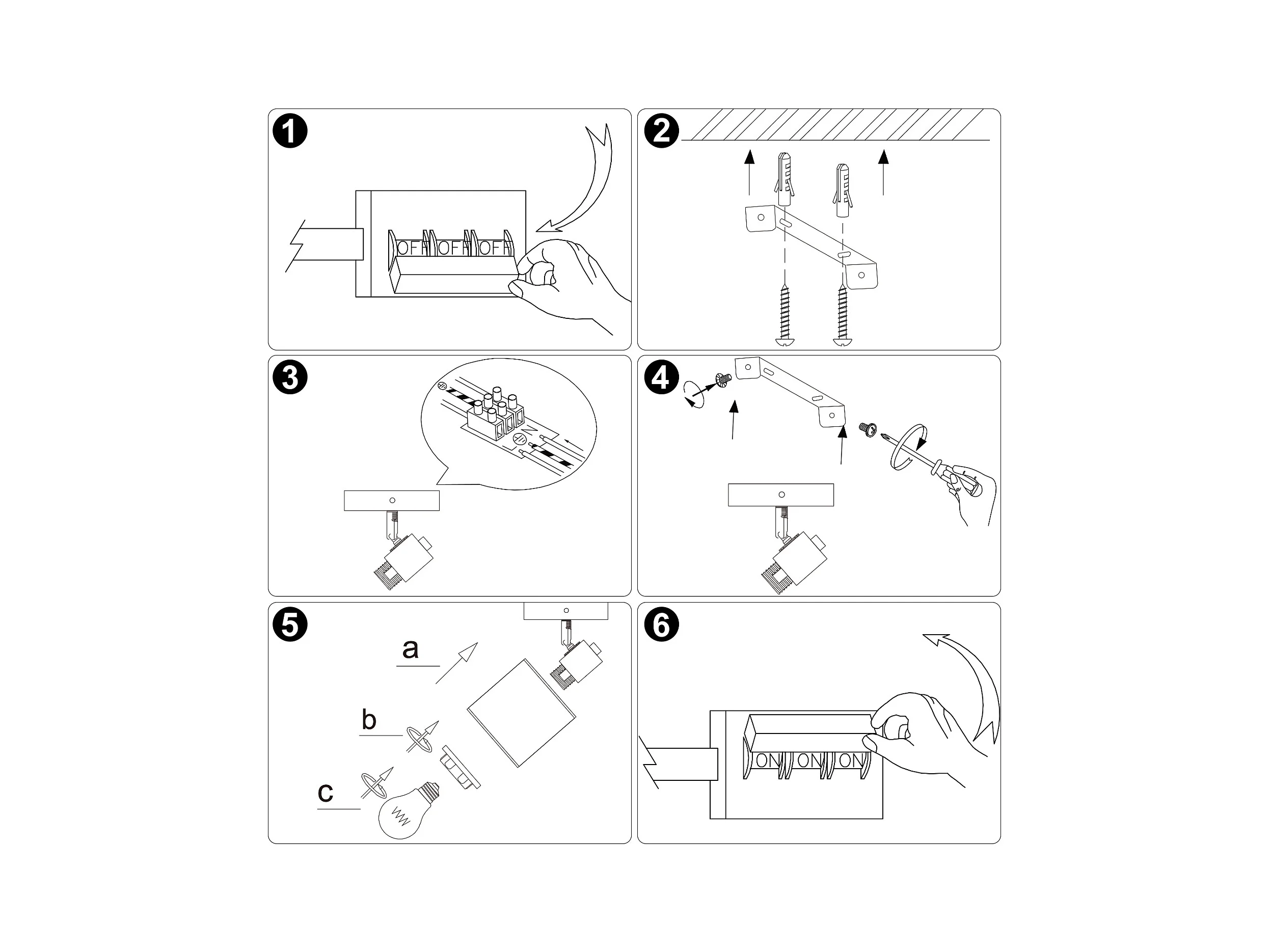 1

OFF OFF OFF

2

3

N

4

5

a

b

c

6

ON ON ON