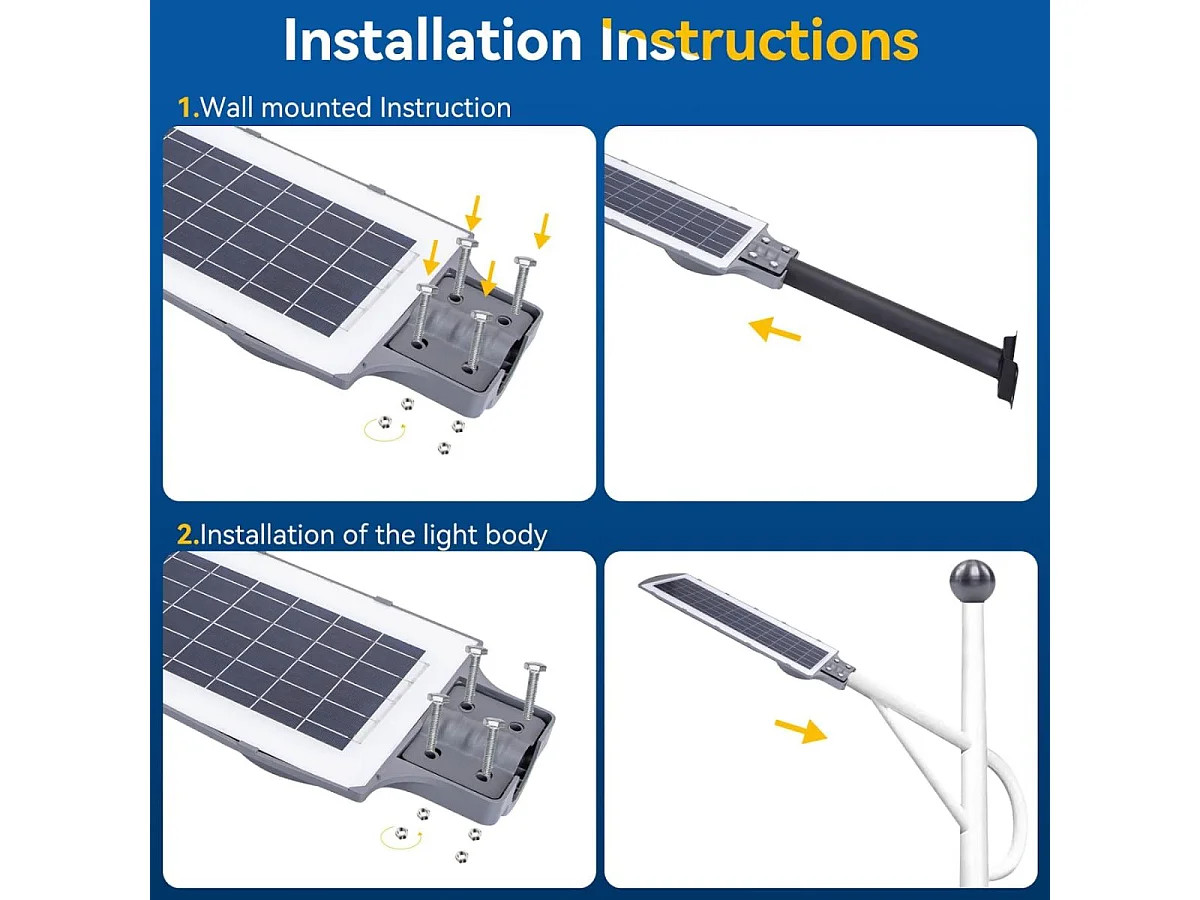 Installation Instructions

1.Wall mounted Instruction

2.Installation of the light body