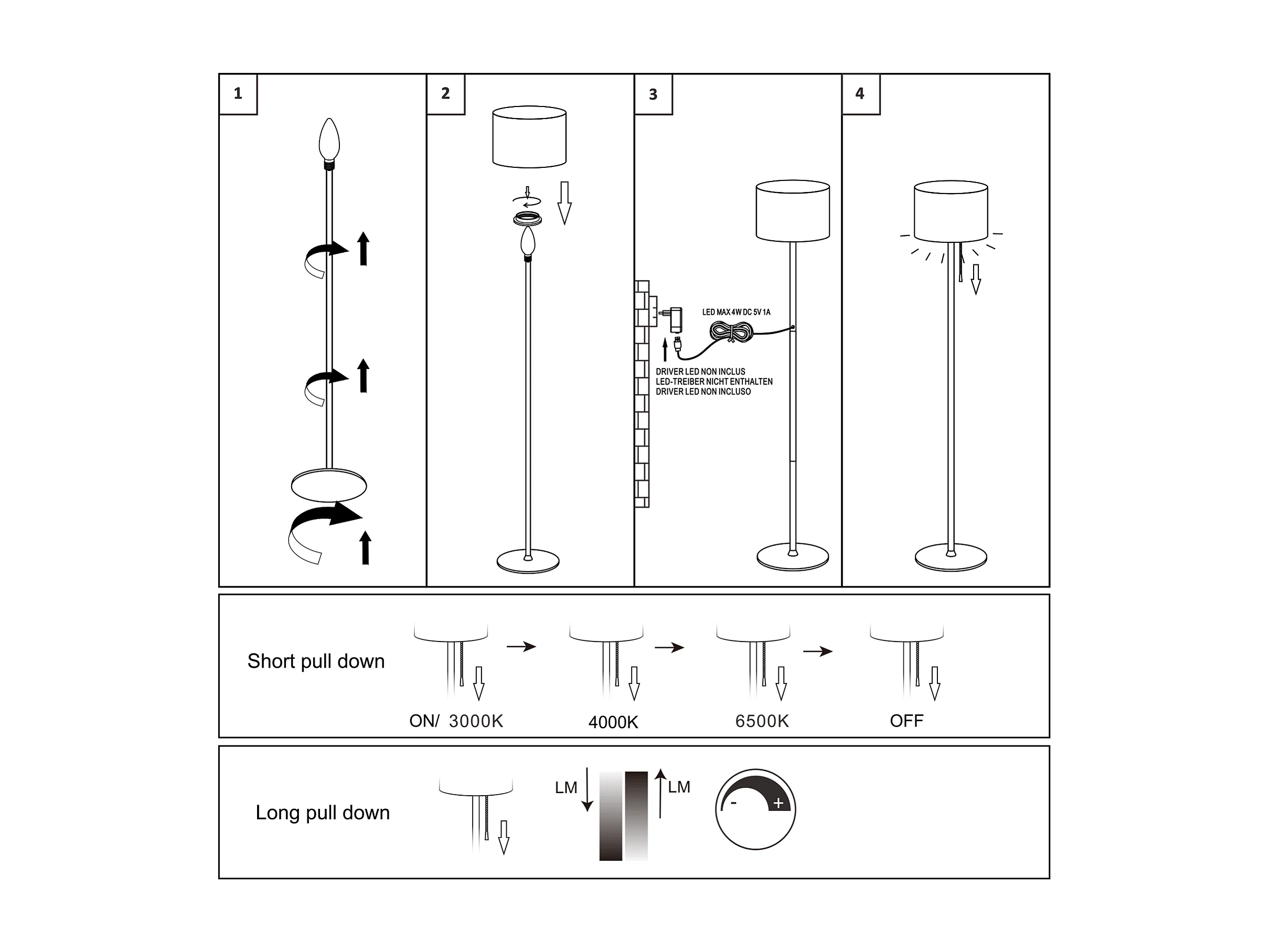 1

2

3

LED MAX 4W DC 5V 1A

DRIVER LED NON INCLUS
LED-TREIBER NICHT ENTHALTEN
DRIVER LED NON INCLUSO

4

Short pull down

ON/ 3000K

4000K

6500K

OFF

Long pull down

LM

LM

-

+