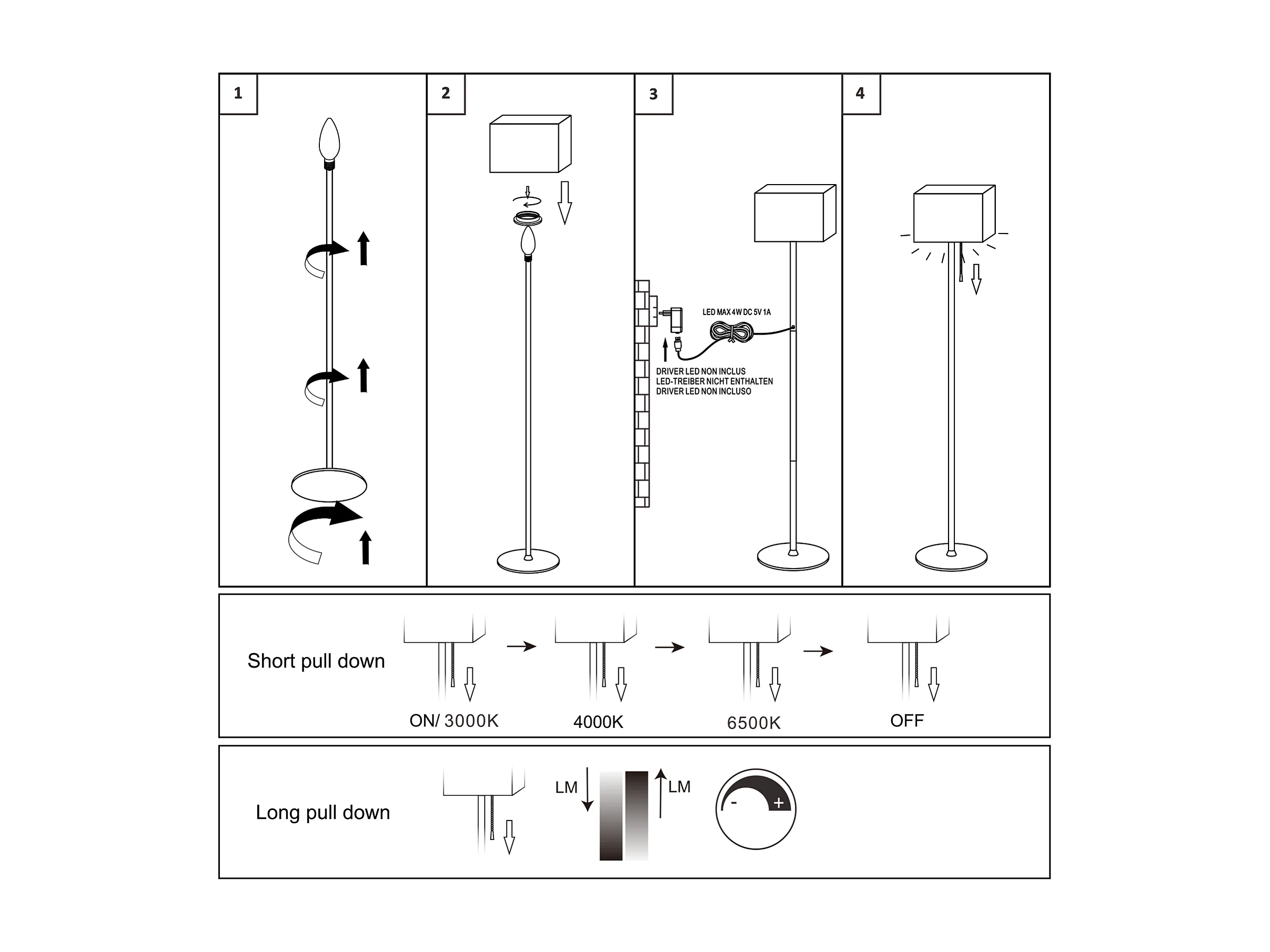 1

2

3

4

LED MAX 4W DC 5V 1A

DRIVER LED NON INCLUS
LED-TREIBER NICHT ENTHALTEN
DRIVER LED NON INCLUSO

Short pull down

ON/ 3000K

4000K

6500K

OFF

Long pull down

LM

LM

-

+