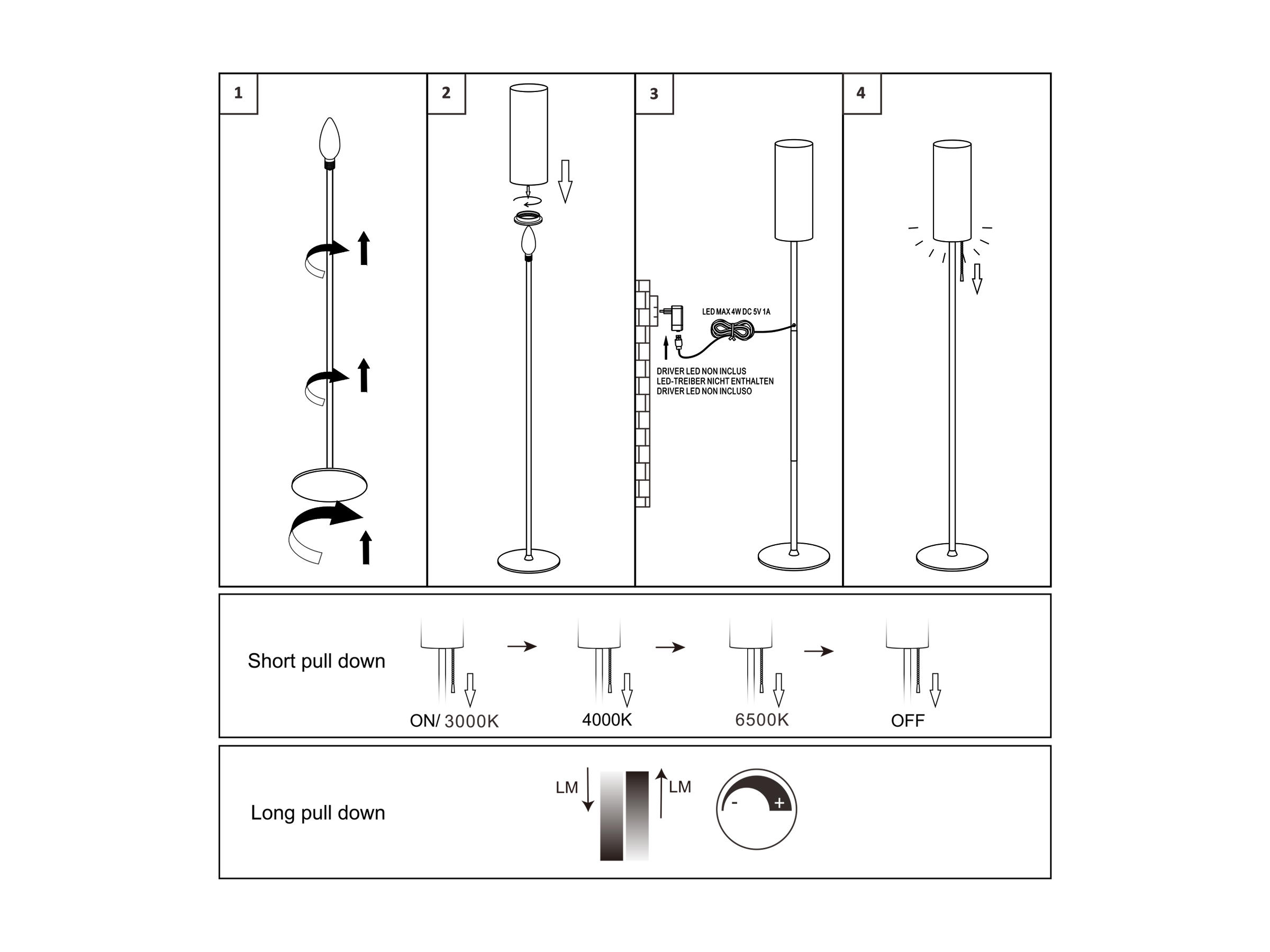 1

2

3

LED MAX 4W DC 5V 1A

DRIVER LED NON INCLUS
LED-TREIBER NICHT ENTHALTEN
DRIVER LED NON INCLUSO

4

Short pull down

ON/ 3000K

4000K

6500K

OFF

Long pull down

LM

LM

-

+