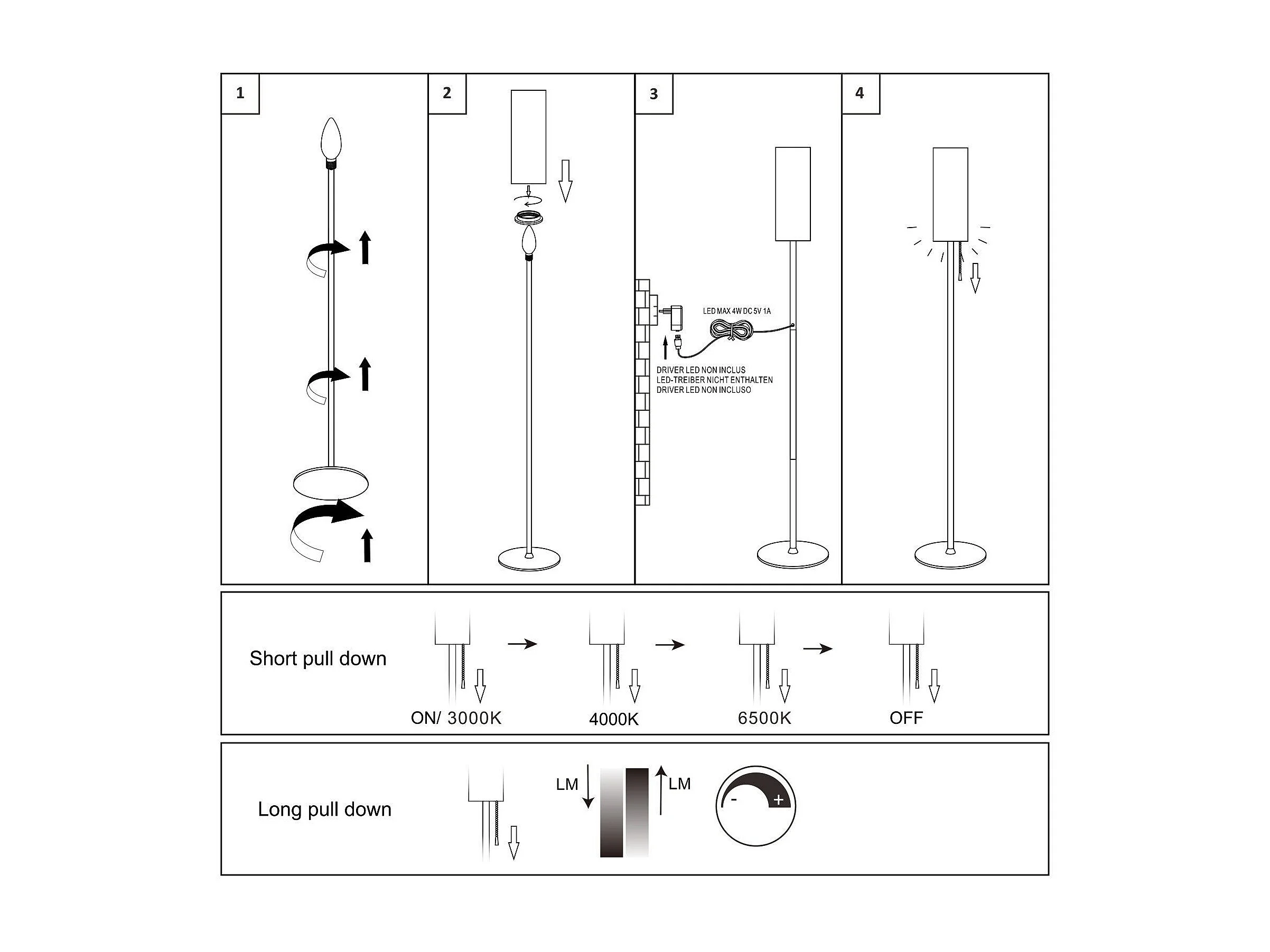 1

2

3

LED MAX 4W DC 5V 1A

DRIVER LED NON INCLUS
LED-TREIBER NICHT ENTHALTEN
DRIVER LED NON INCLUSO

4

Short pull down

ON/ 3000K

4000K

6500K

OFF

Long pull down

LM

LM

-

+