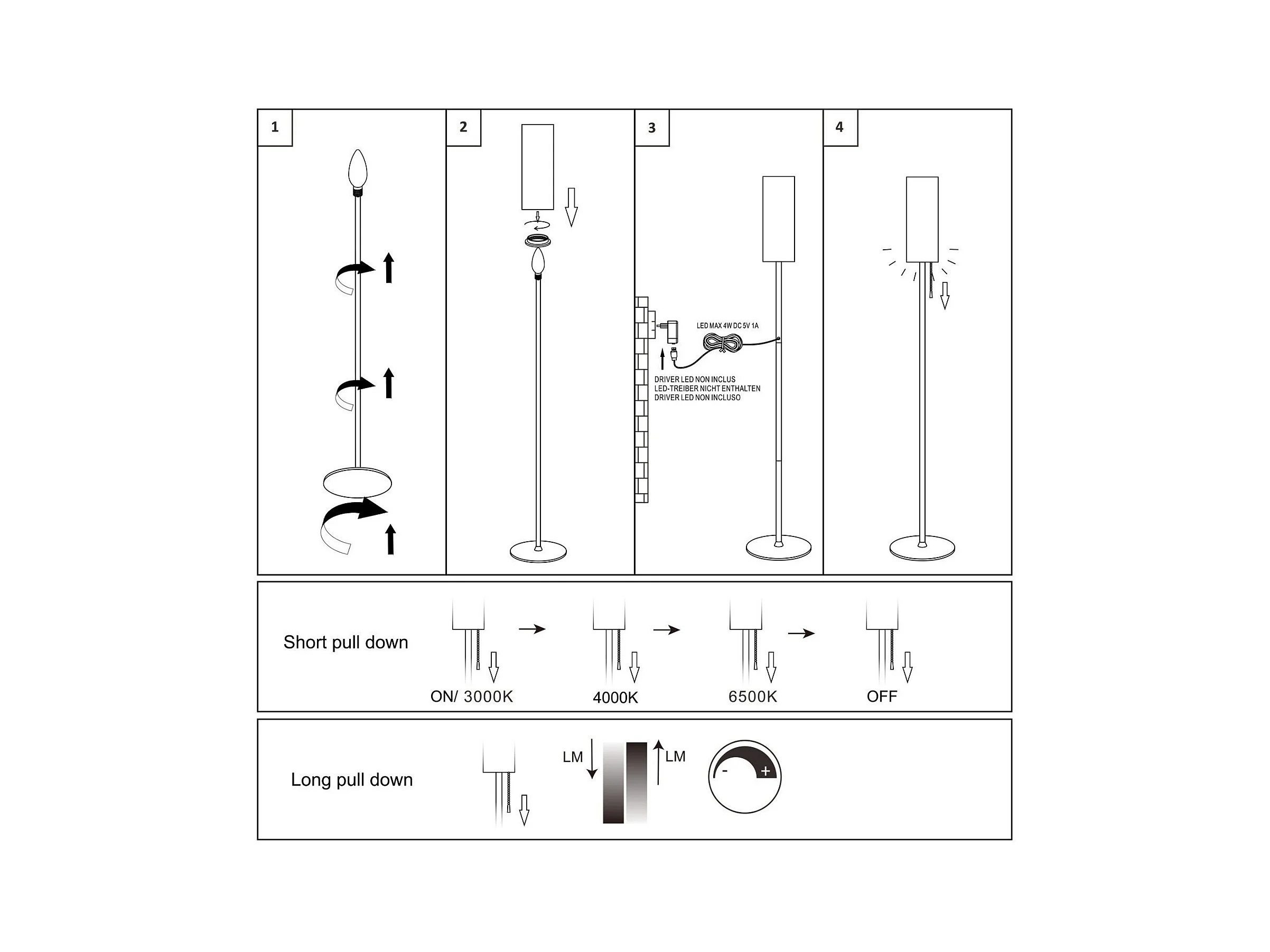 1

2

3

LED MAX 4W DC 5V 1A

DRIVER LED NON INCLUS
LED-TREIBER NICHT ENTHALTEN
DRIVER LED NON INCLUSO

4

Short pull down

ON/ 3000K

4000K

6500K

OFF

Long pull down

LM

LM

-

+