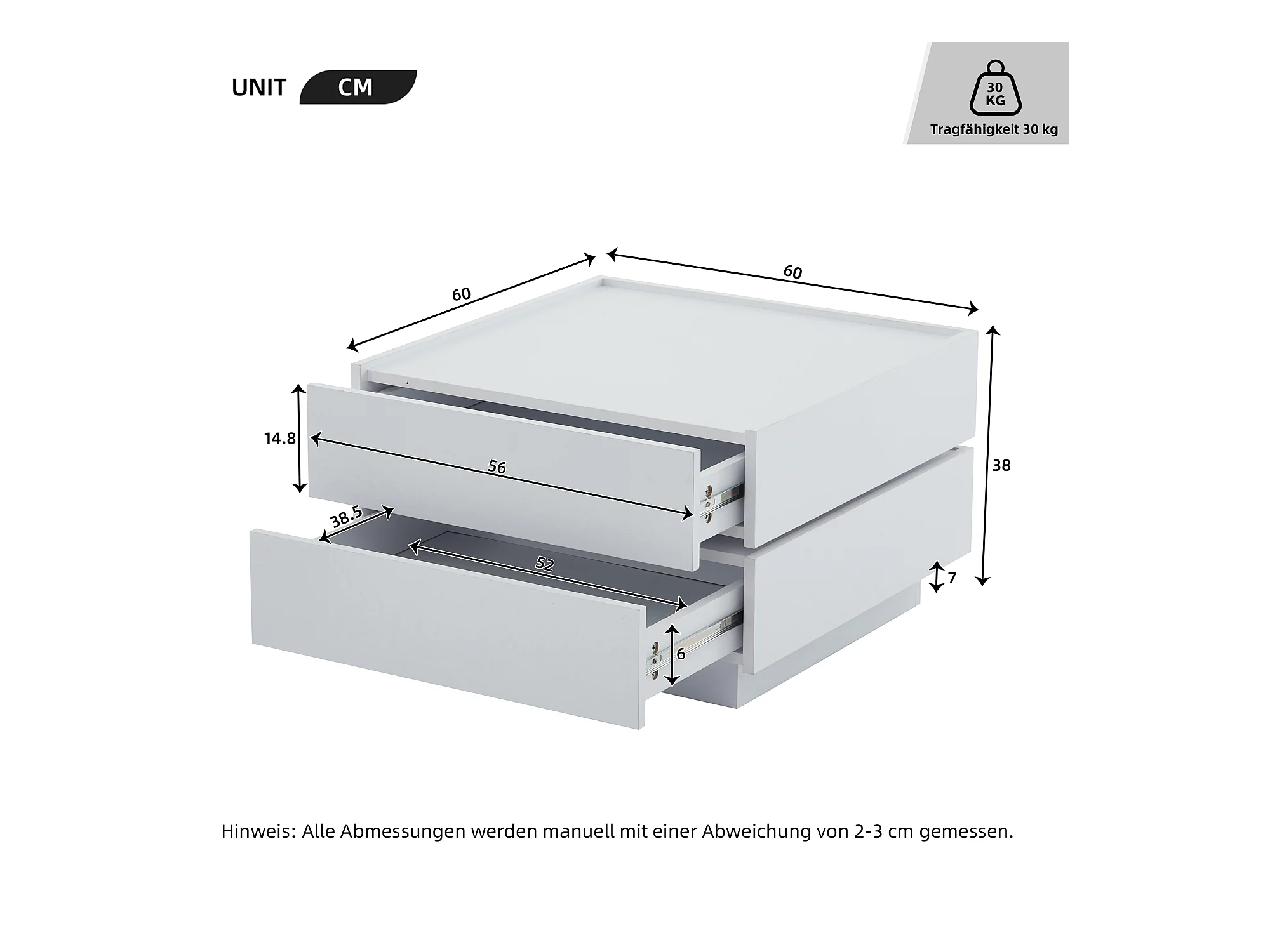 UNIT CM

30 KG
Tragfähigkeit 30 kg

60
60
14.8
56
38
38.5
52
7
6

Hinweis: Alle Abmessungen werden manuell mit einer Abweichung von 2-3 cm gemessen.