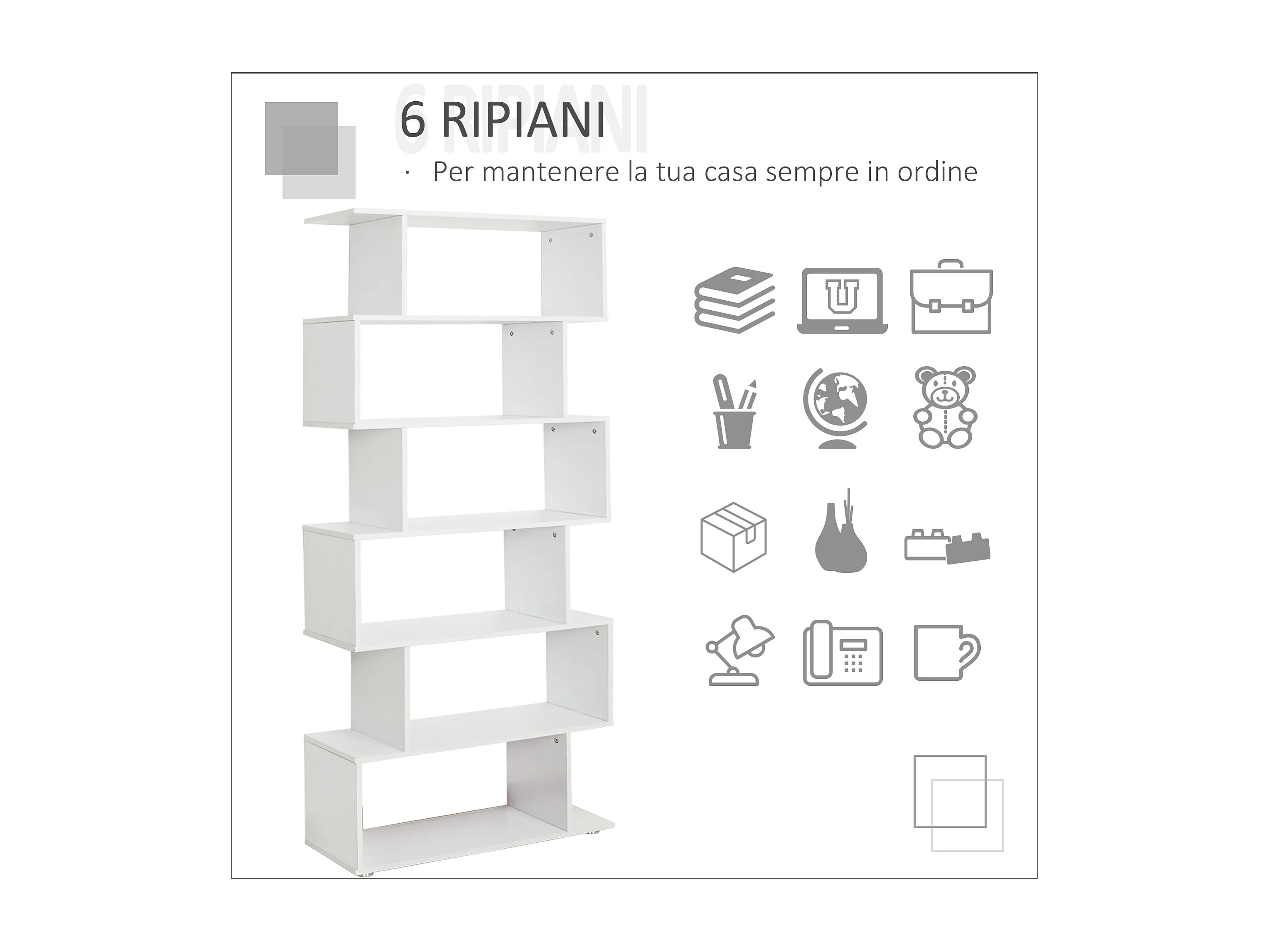 6 RIPIANI

· Per mantenere la tua casa sempre in ordine

U