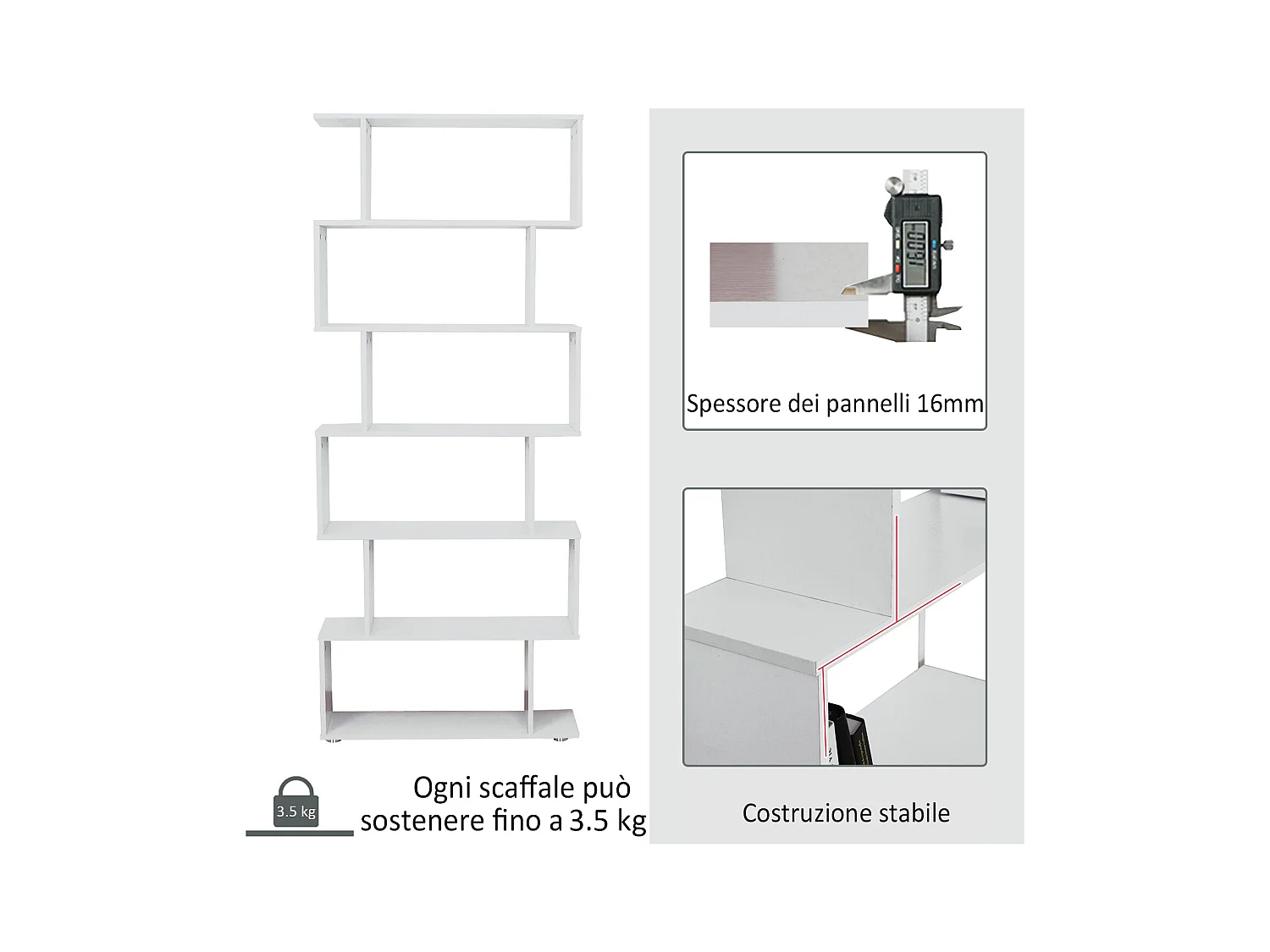 16.00

Spessore dei pannelli 16mm

3.5 kg

Ogni scaffale può sostenere fino a 3.5 kg

Costruzione stabile