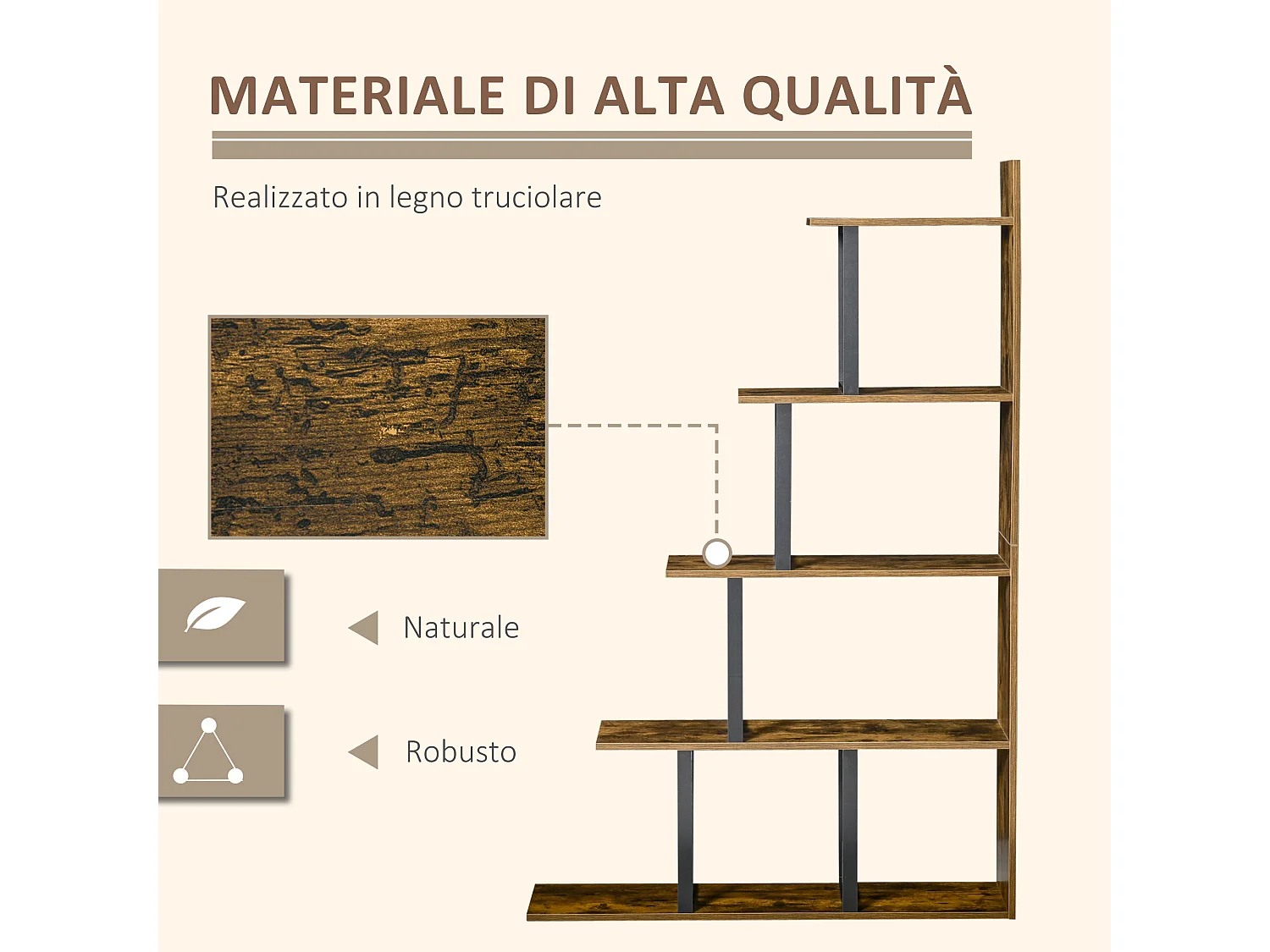 MATERIALE DI ALTA QUALITÀ

Realizzato in legno truciolare

Naturale

Robusto