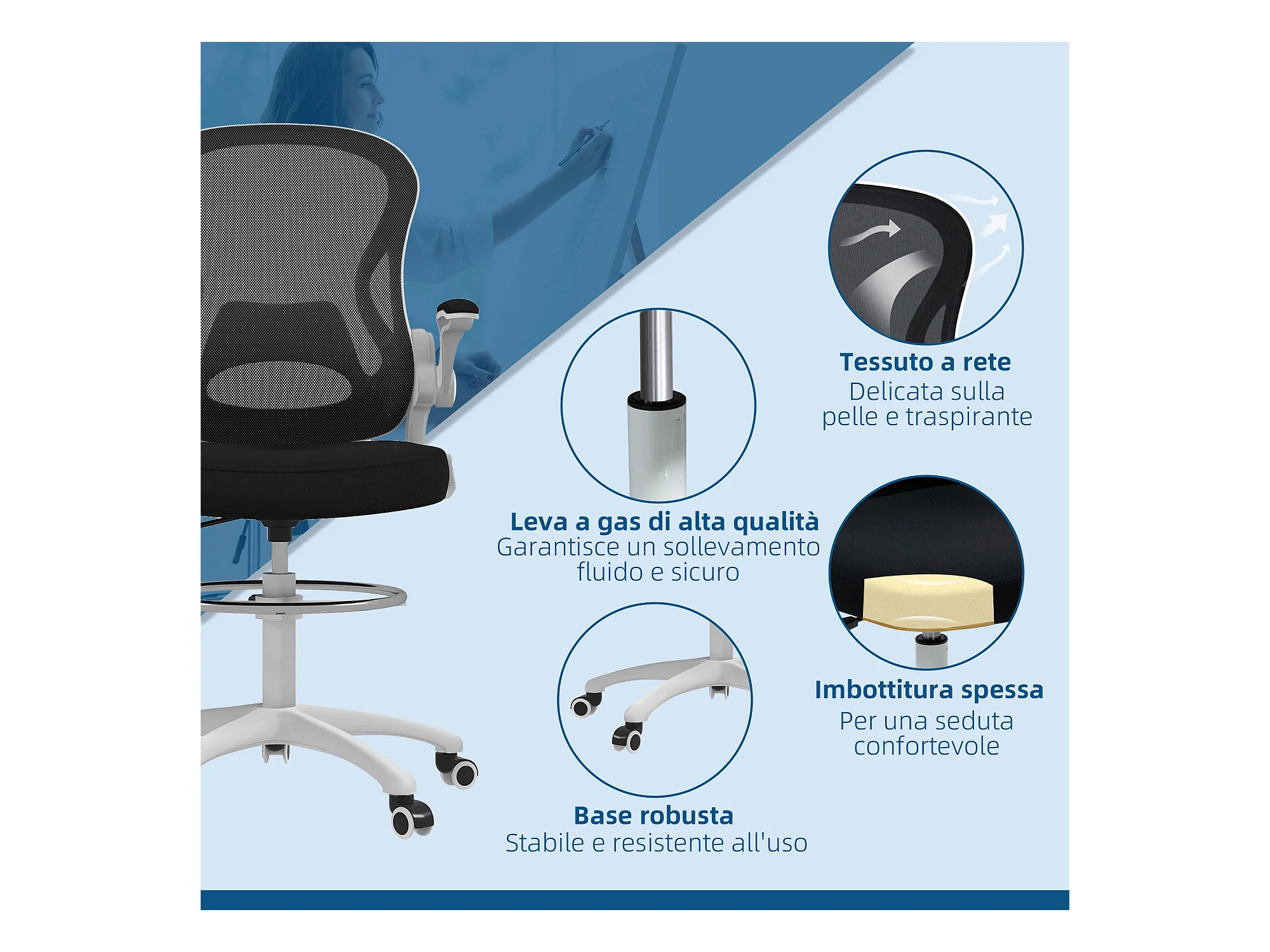 Tessuto a rete
Delicata sulla pelle e traspirante

Leva a gas di alta qualità
Garantisce un sollevamento fluido e sicuro

Imbottitura spessa
Per una seduta confortevole

Base robusta
Stabile e resistente all'uso