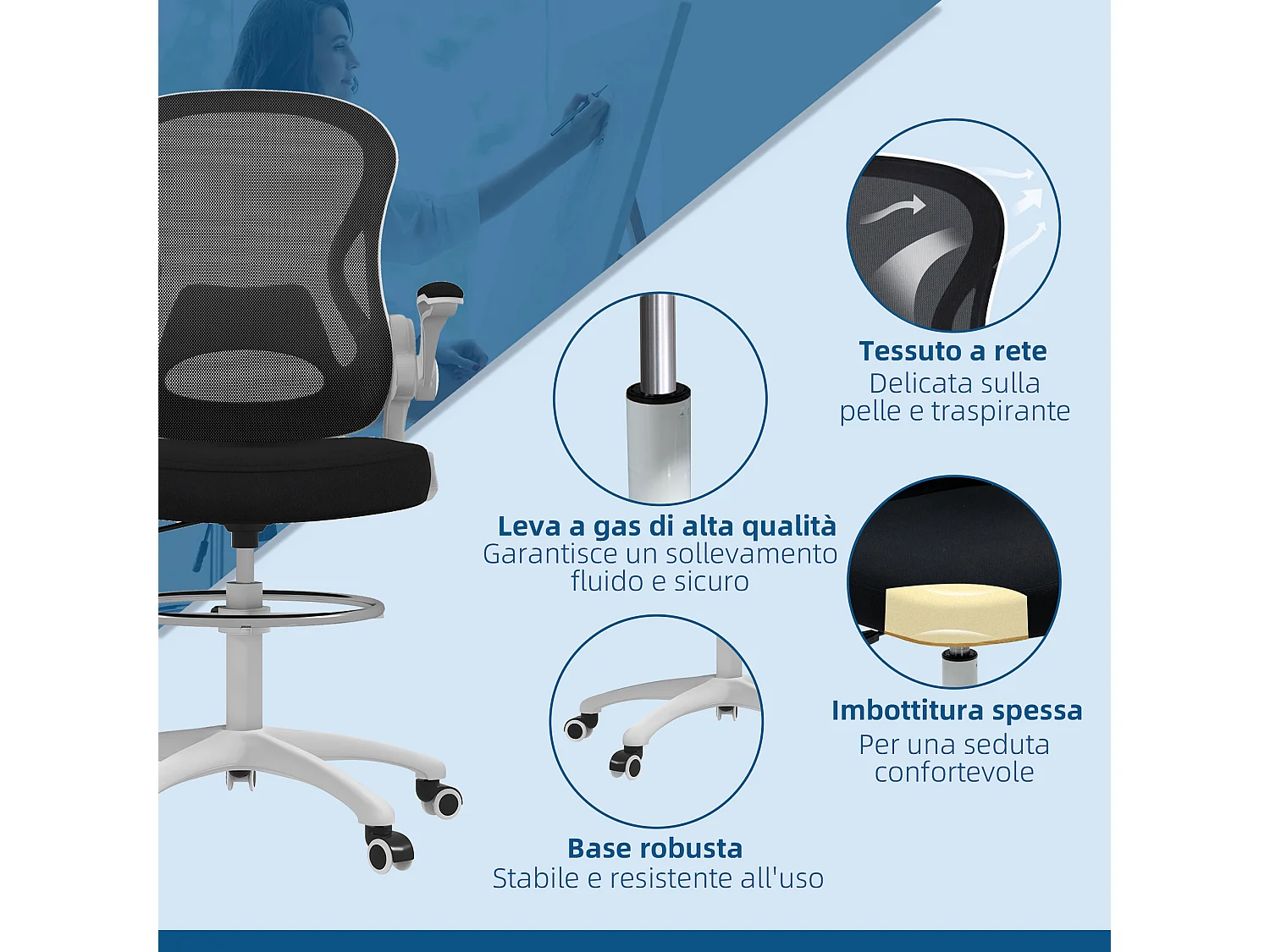 Tessuto a rete
Delicata sulla pelle e traspirante

Leva a gas di alta qualità
Garantisce un sollevamento fluido e sicuro

Imbottitura spessa
Per una seduta confortevole

Base robusta
Stabile e resistente all'uso