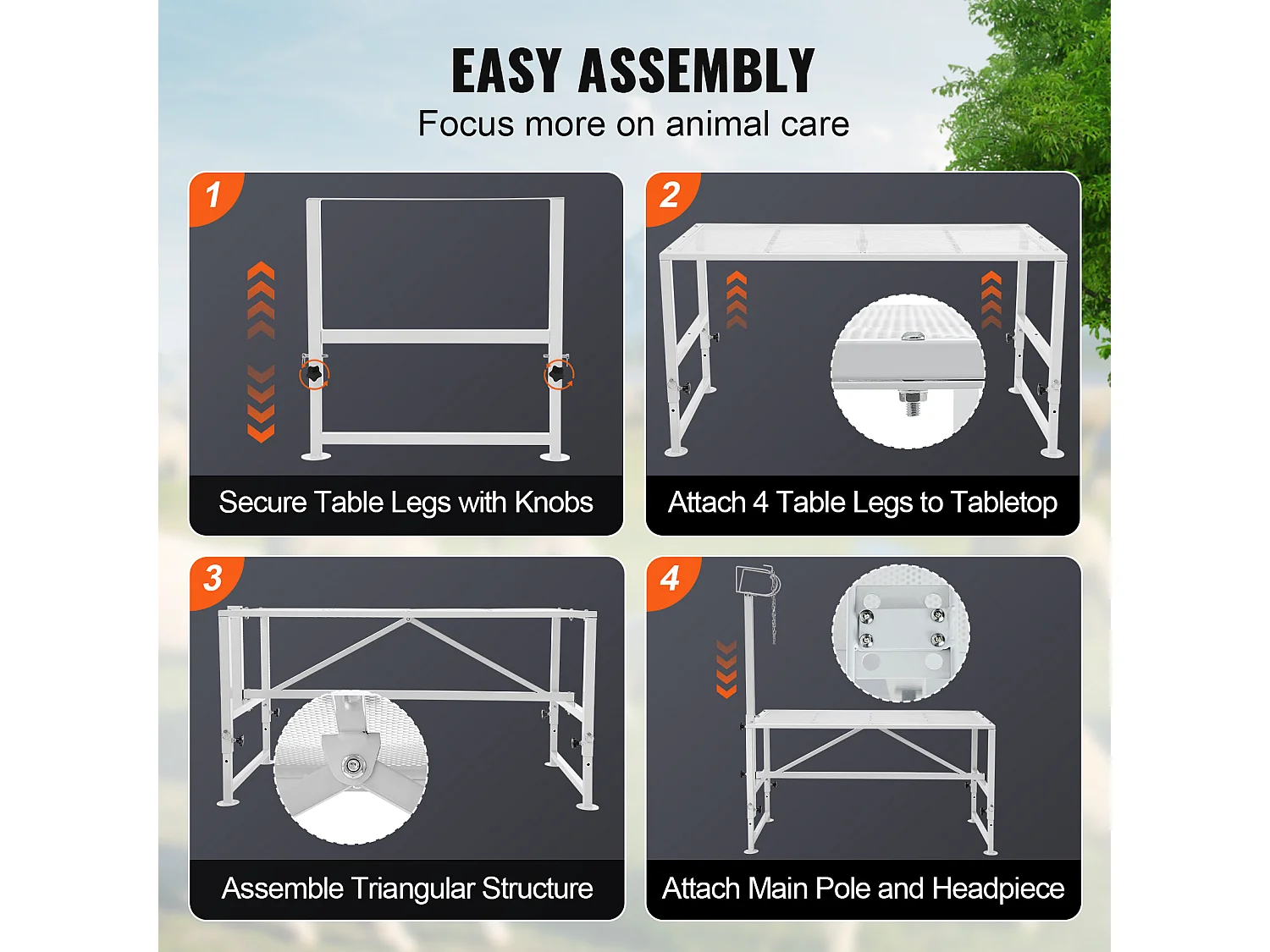 EASY ASSEMBLY
Focus more on animal care

1
Secure Table Legs with Knobs

2
Attach 4 Table Legs to Tabletop

3
Assemble Triangular Structure

4
Attach Main Pole and Headpiece