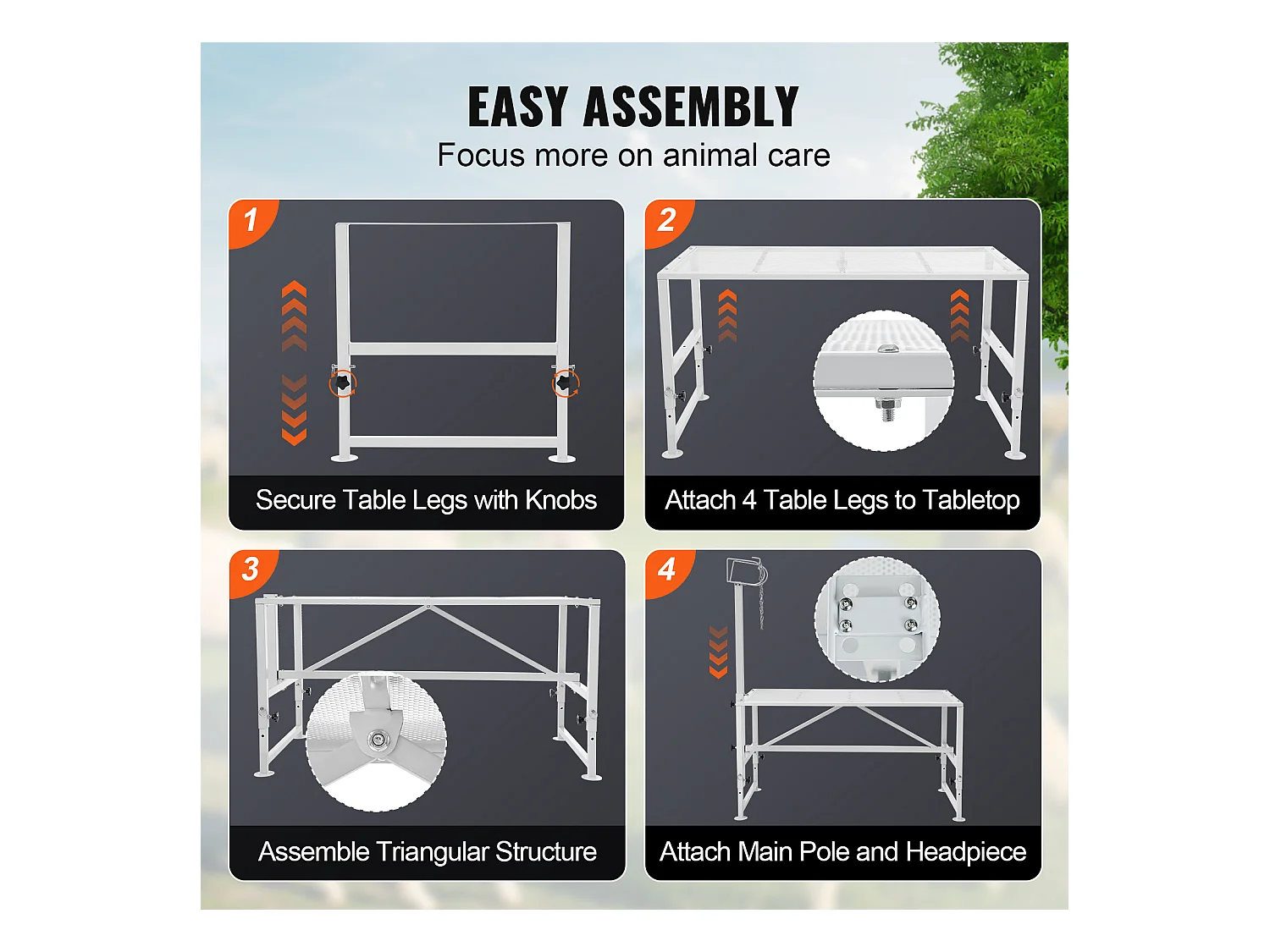 EASY ASSEMBLY
Focus more on animal care

1
Secure Table Legs with Knobs

2
Attach 4 Table Legs to Tabletop

3
Assemble Triangular Structure

4
Attach Main Pole and Headpiece