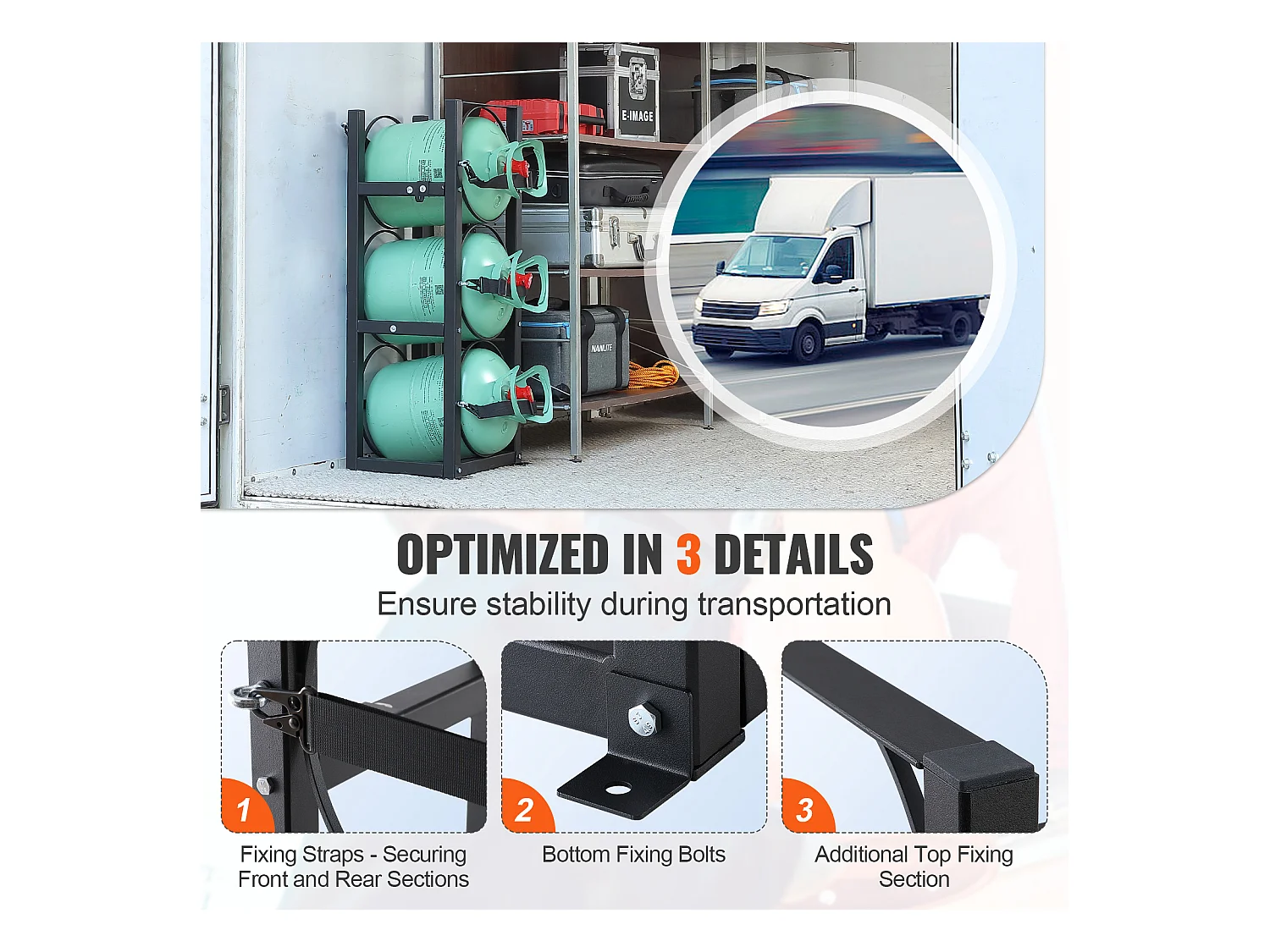 E-IMAGE

NANLITE

OPTIMIZED IN 3 DETAILS

Ensure stability during transportation

1

Fixing Straps - Securing Front and Rear Sections

2

Bottom Fixing Bolts

3

Additional Top Fixing Section