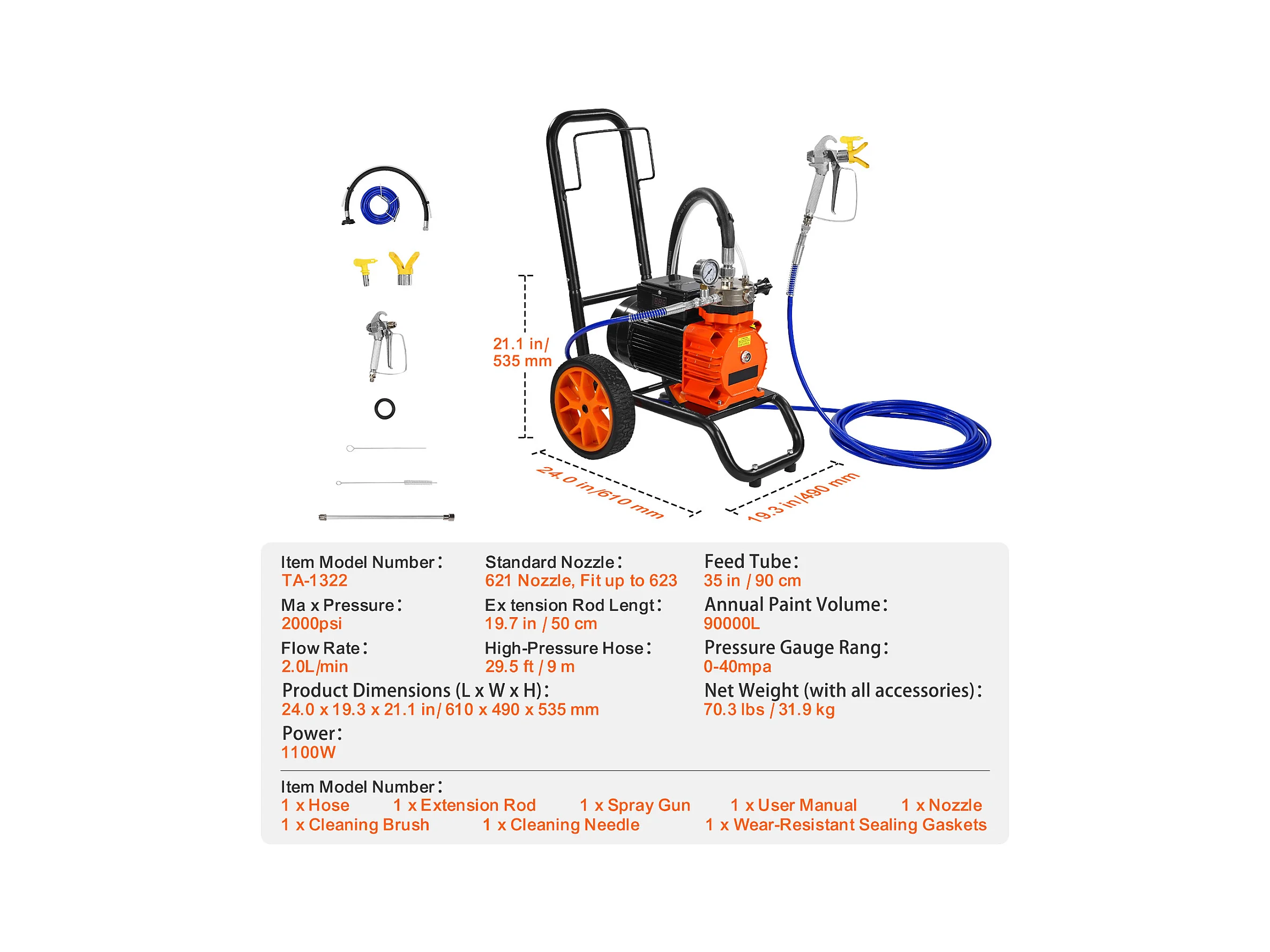 21.1 in/ 535 mm

24.0 in/610 mm

19.3 in/490 mm

Item Model Number：
TA-1322

Ma x Pressure：
2000psi

Flow Rate：
2.0L/min

Standard Nozzle：
621 Nozzle, Fit up to 623

Ex tension Rod Lengt：
19.7 in / 50 cm

High-Pressure Hose：
29.5 ft / 9 m

Feed Tube：
35 in / 90 cm

Annual Paint Volume：
90000L

Pressure Gauge Rang：
0-40mpa

Product Dimensions (L x W x H)：
24.0 x 19.3 x 21.1 in/ 610 x 490 x 535 mm

Net Weight (with all accessories)：
70.3 lbs / 31.9 kg

Power：
1100W

Item Model Number：
1 x Hose 1 x Extension Rod 1 x Spray Gun 1 x User Manual 1 x Nozzle
1 x Cleaning Brush 1 x Cleaning Needle 1 x Wear-Resistant Sealing Gaskets