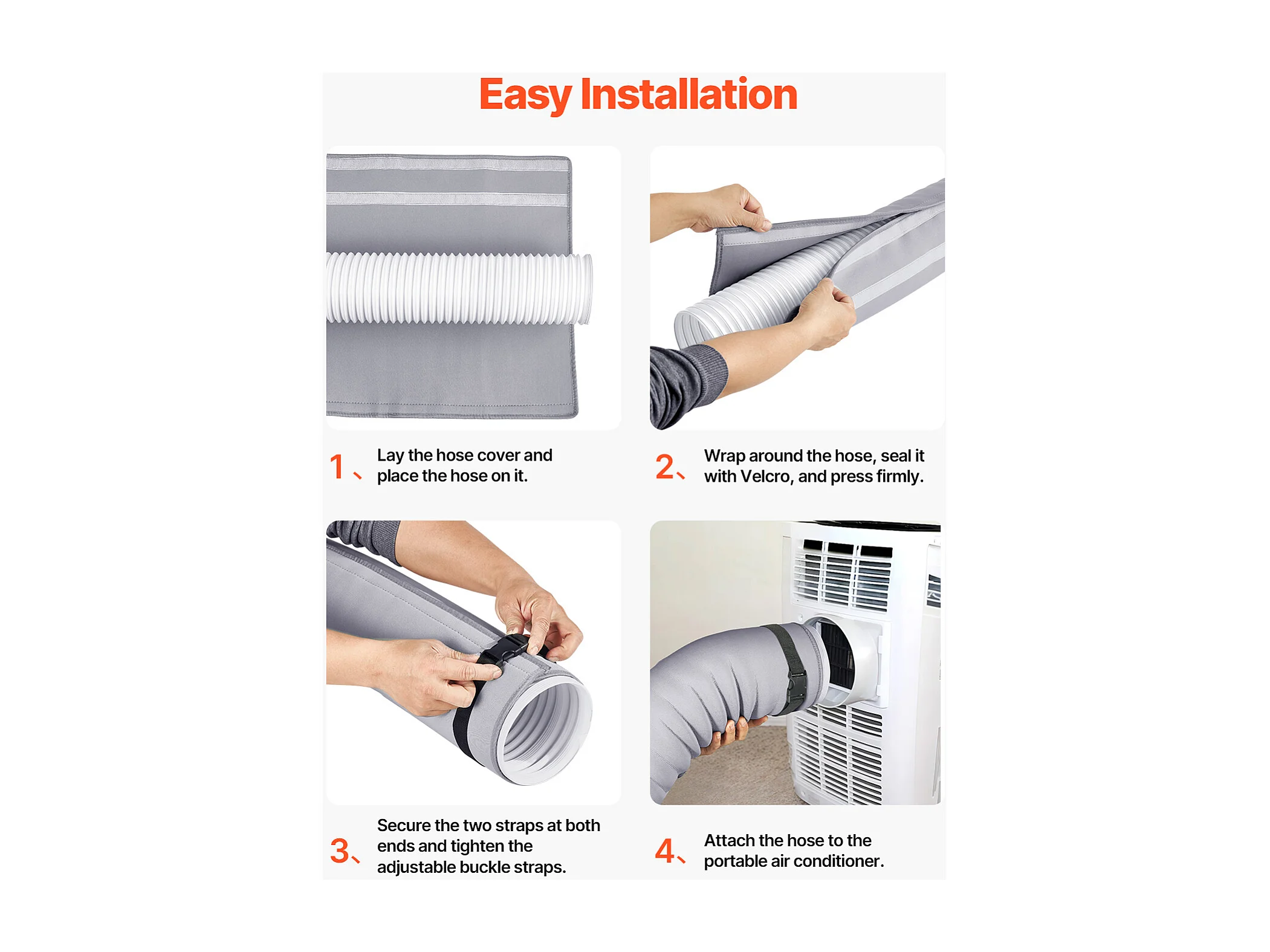 Easy Installation

1、 Lay the hose cover and place the hose on it.

2、 Wrap around the hose, seal it with Velcro, and press firmly.

3、 Secure the two straps at both ends and tighten the adjustable buckle straps.

4、 Attach the hose to the portable air conditioner.