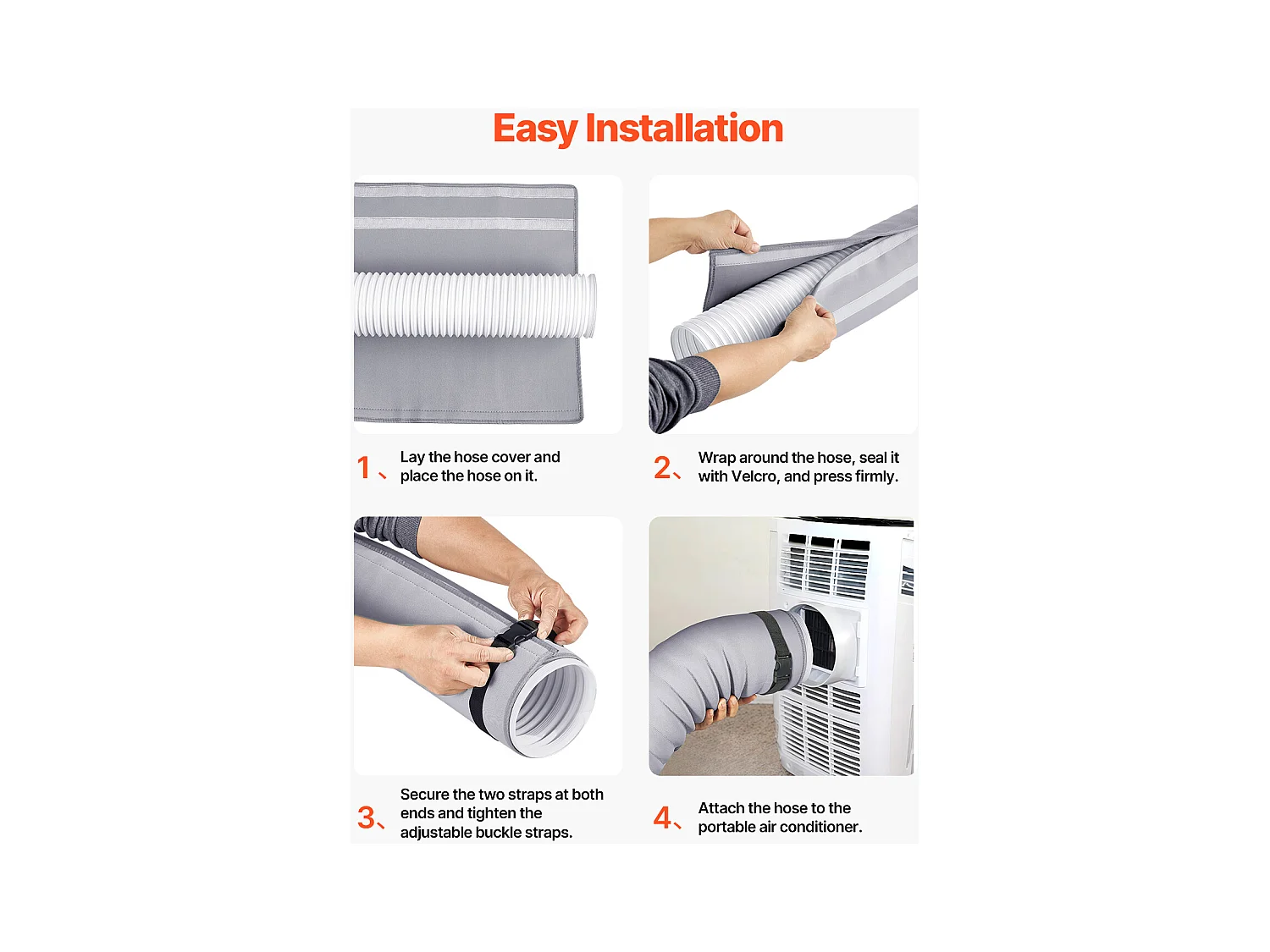 Easy Installation

1、 Lay the hose cover and place the hose on it.

2、 Wrap around the hose, seal it with Velcro, and press firmly.

3、 Secure the two straps at both ends and tighten the adjustable buckle straps.

4、 Attach the hose to the portable air conditioner.