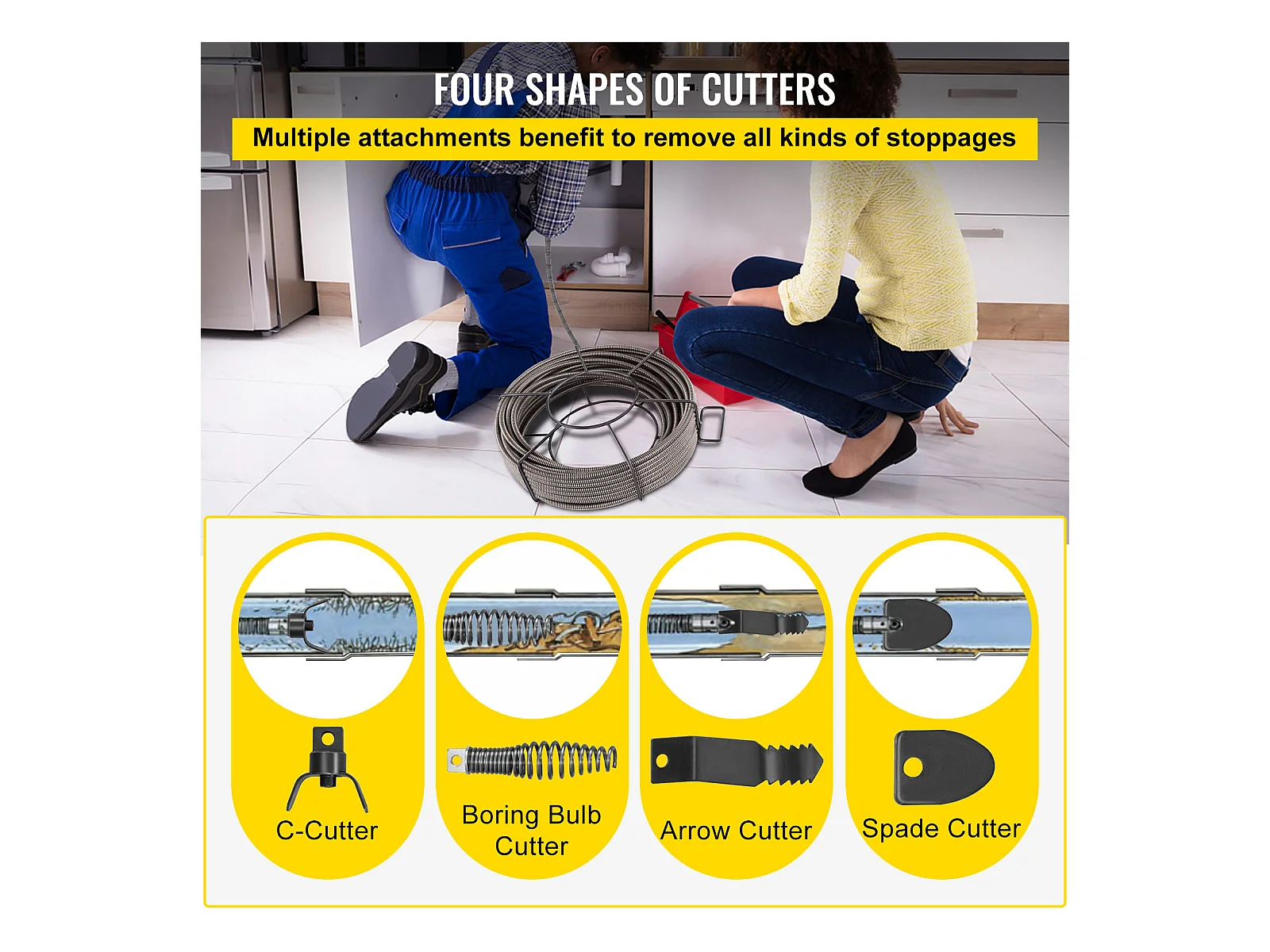 FOUR SHAPES OF CUTTERS

Multiple attachments benefit to remove all kinds of stoppages

C-Cutter

Boring Bulb Cutter

Arrow Cutter

Spade Cutter