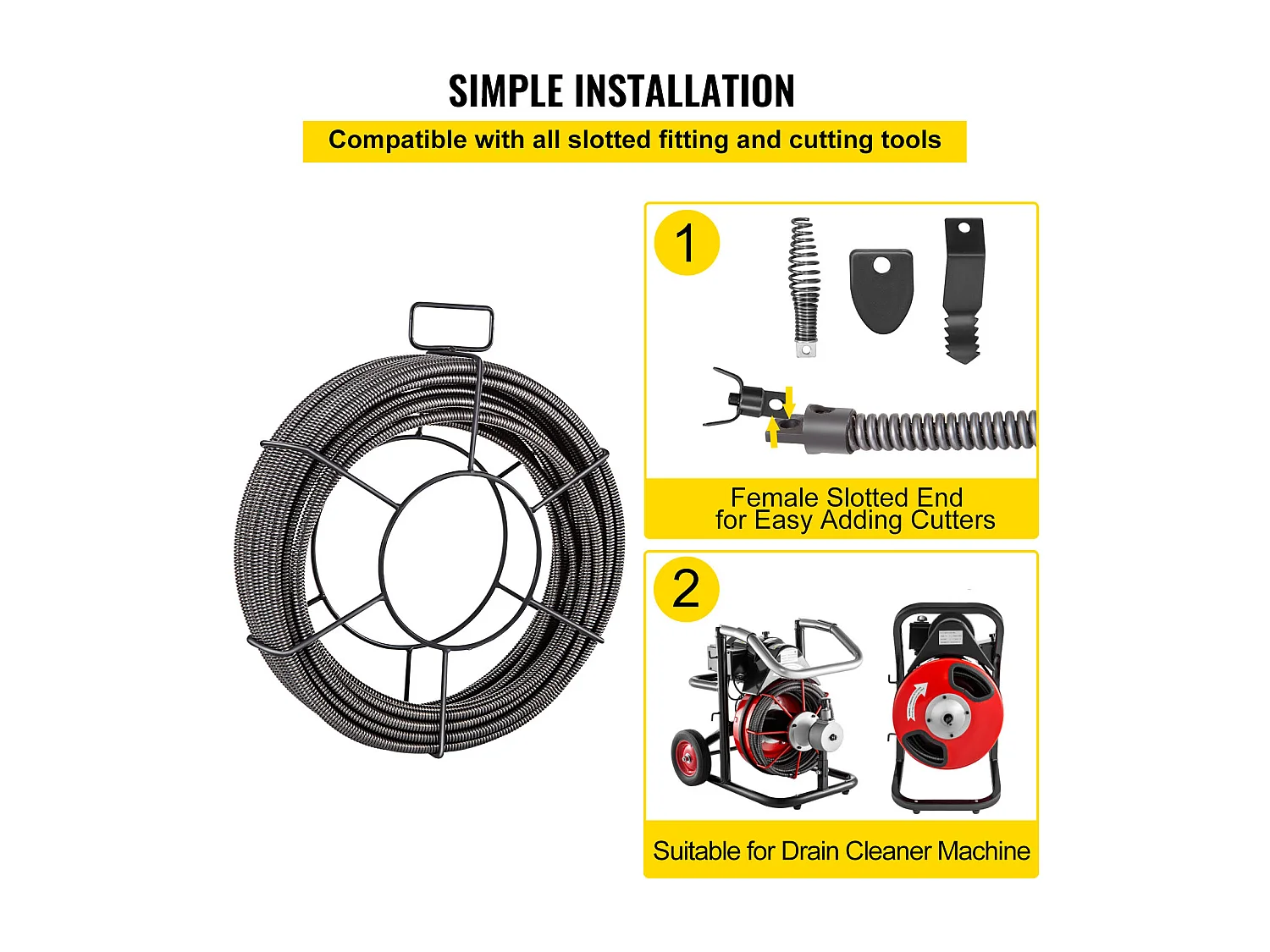 SIMPLE INSTALLATION

Compatible with all slotted fitting and cutting tools

1

Female Slotted End
for Easy Adding Cutters

2

Suitable for Drain Cleaner Machine