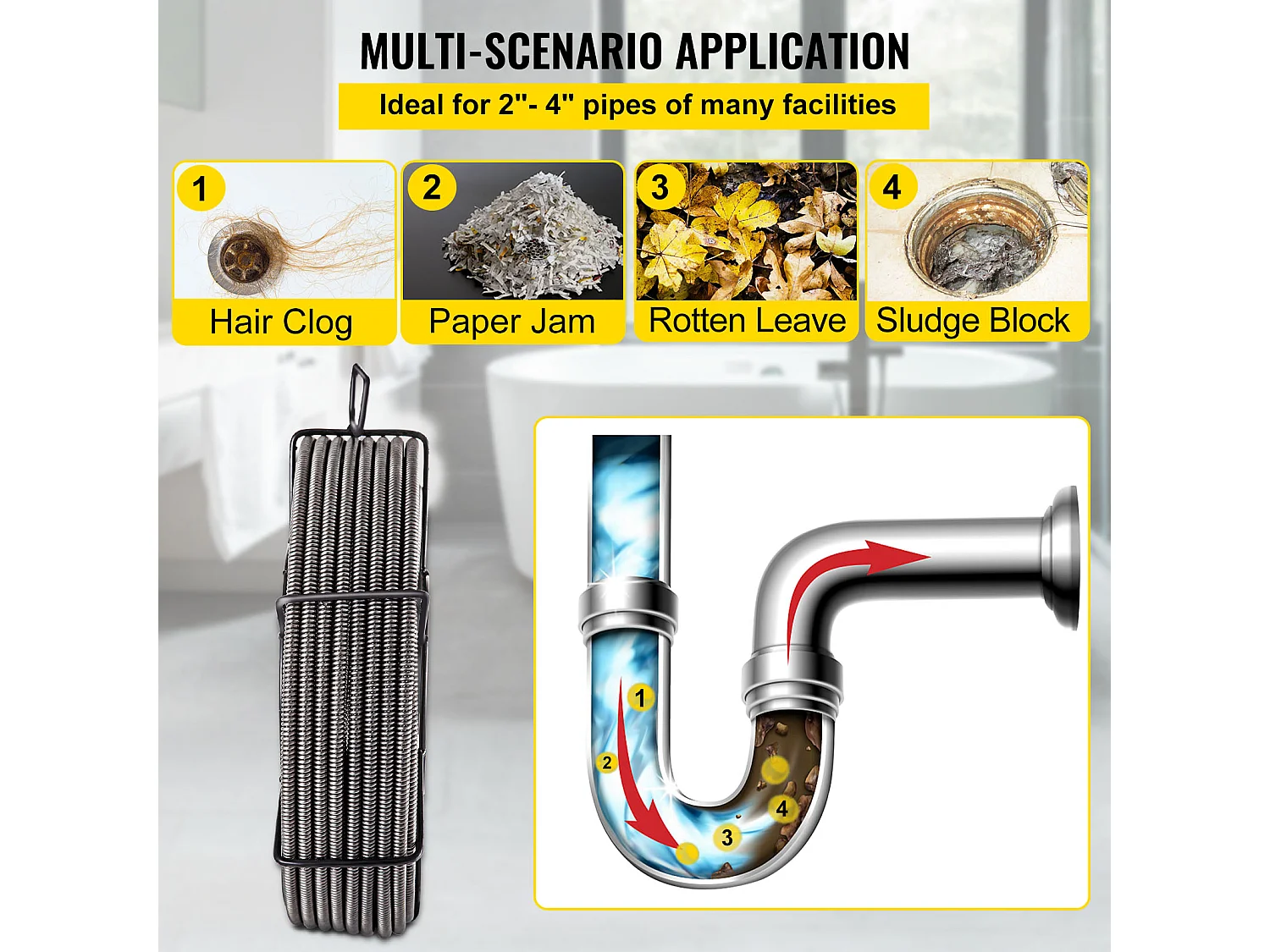 MULTI-SCENARIO APPLICATION
Ideal for 2"- 4" pipes of many facilities

1
Hair Clog

2
Paper Jam

3
Rotten Leave

4
Sludge Block

1
2
3
4