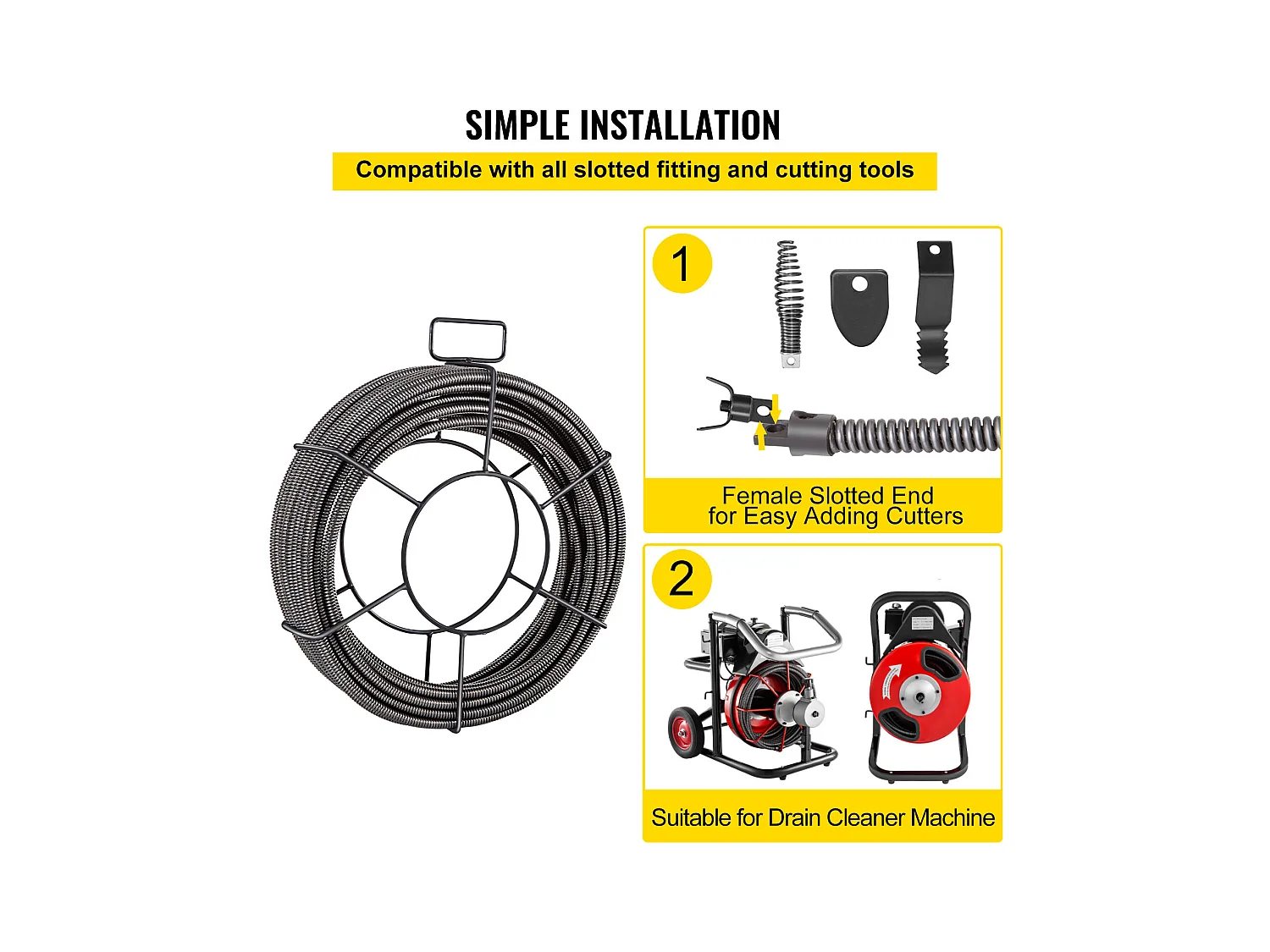 SIMPLE INSTALLATION

Compatible with all slotted fitting and cutting tools

1

Female Slotted End
for Easy Adding Cutters

2

Suitable for Drain Cleaner Machine