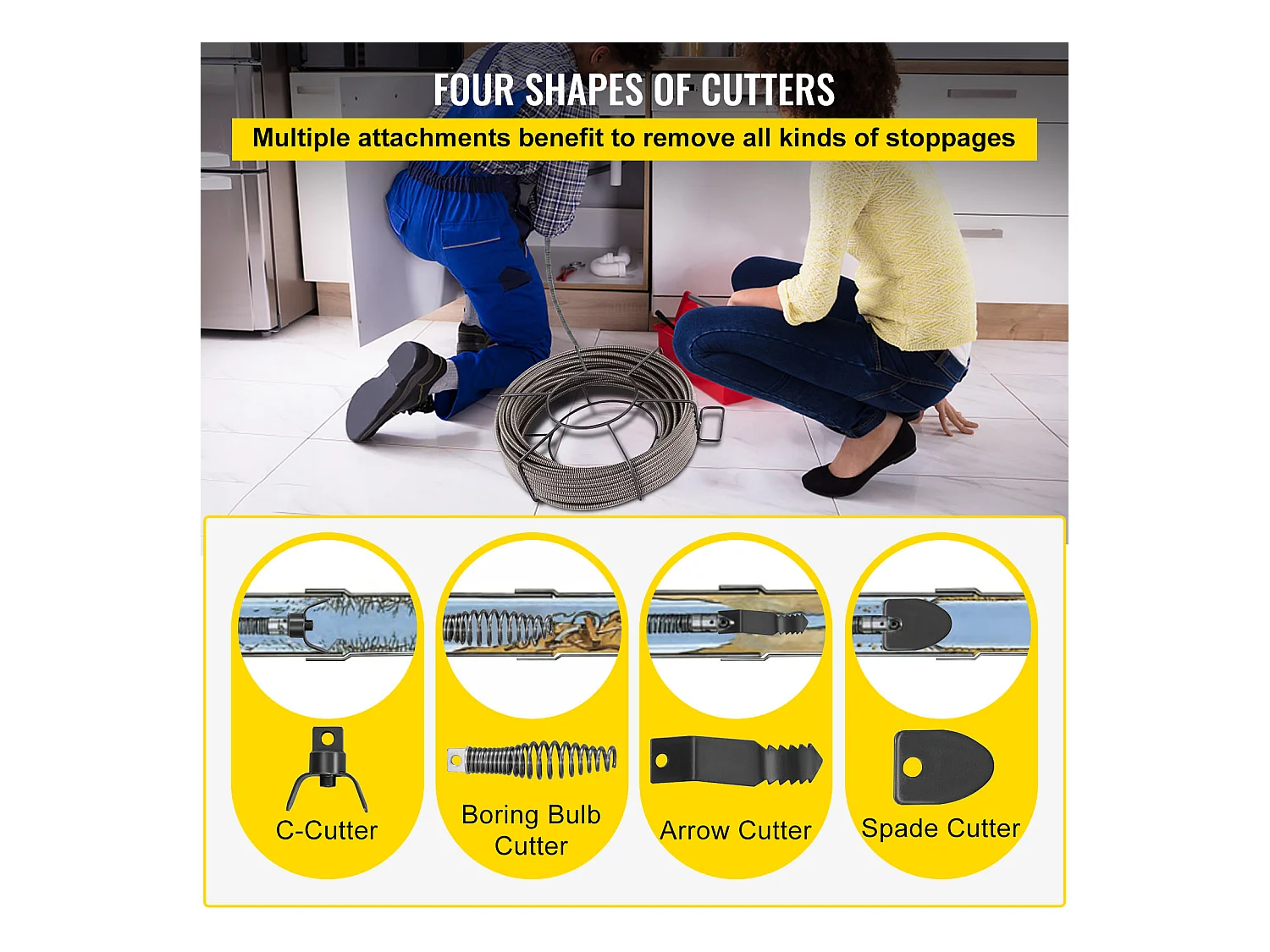 FOUR SHAPES OF CUTTERS

Multiple attachments benefit to remove all kinds of stoppages

C-Cutter

Boring Bulb Cutter

Arrow Cutter

Spade Cutter