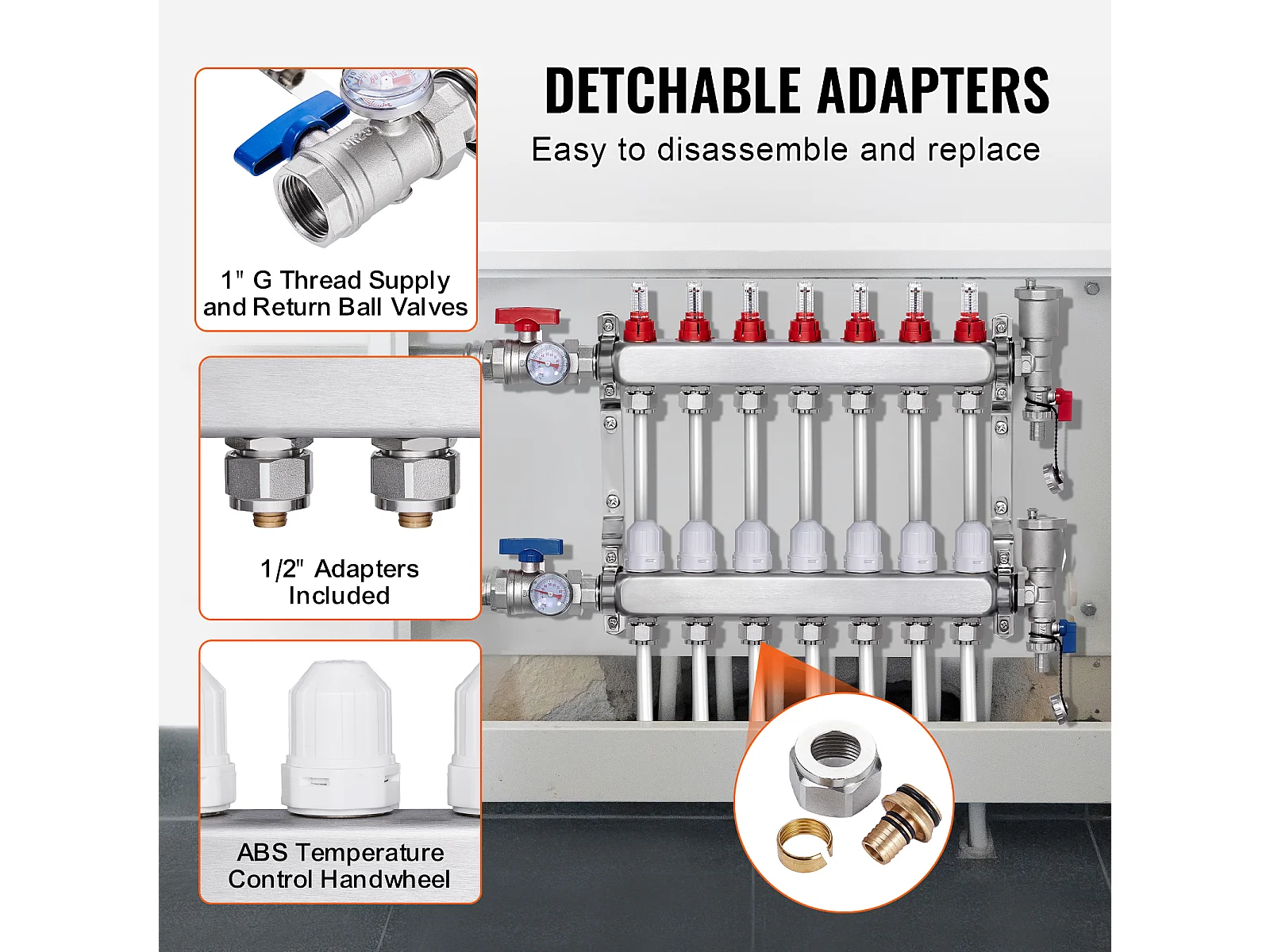 DETCHABLE ADAPTERS
Easy to disassemble and replace

1" G Thread Supply and Return Ball Valves

1/2" Adapters Included

ABS Temperature Control Handwheel