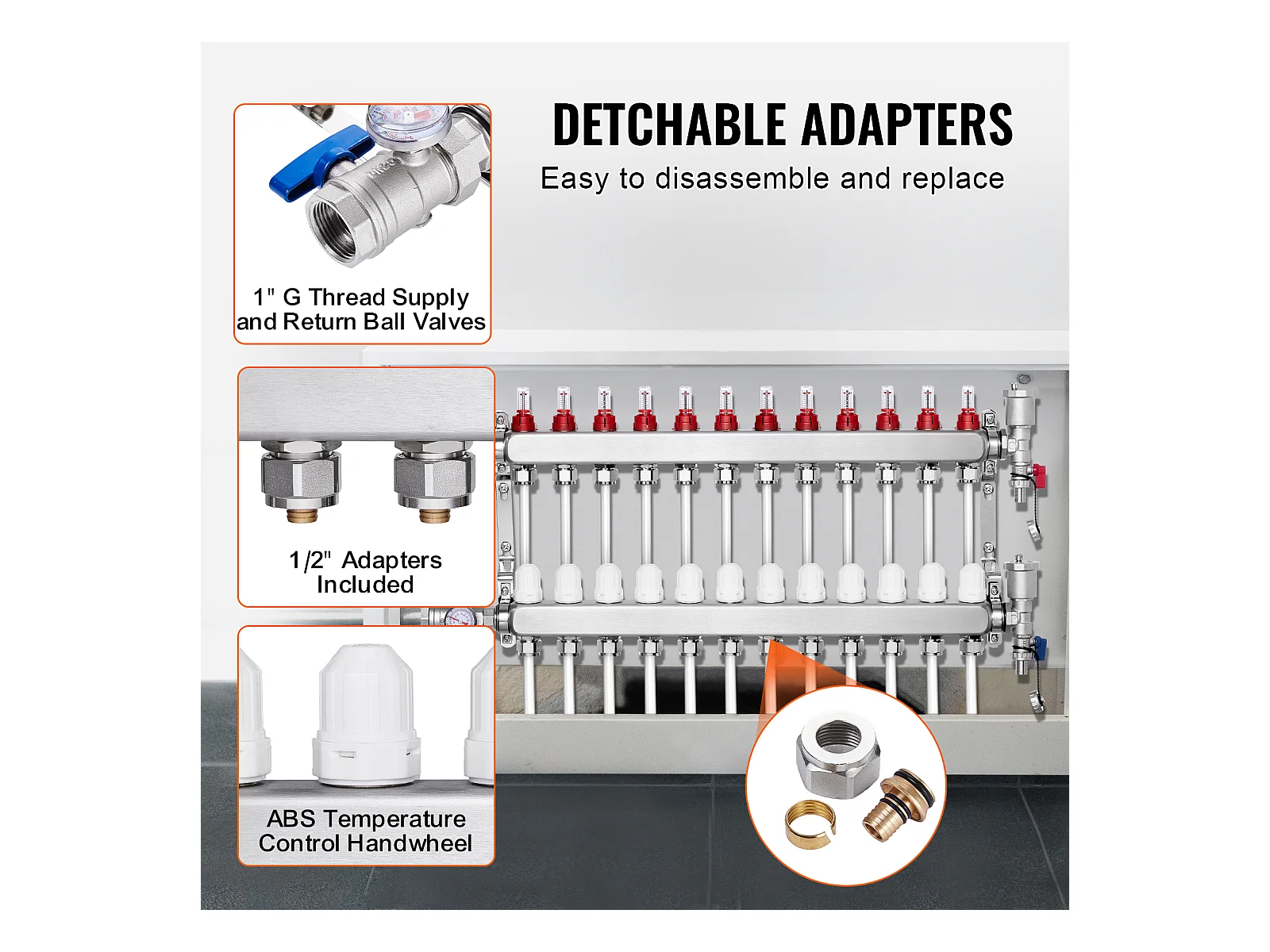 DETCHABLE ADAPTERS
Easy to disassemble and replace

1" G Thread Supply and Return Ball Valves

1/2" Adapters Included

ABS Temperature Control Handwheel