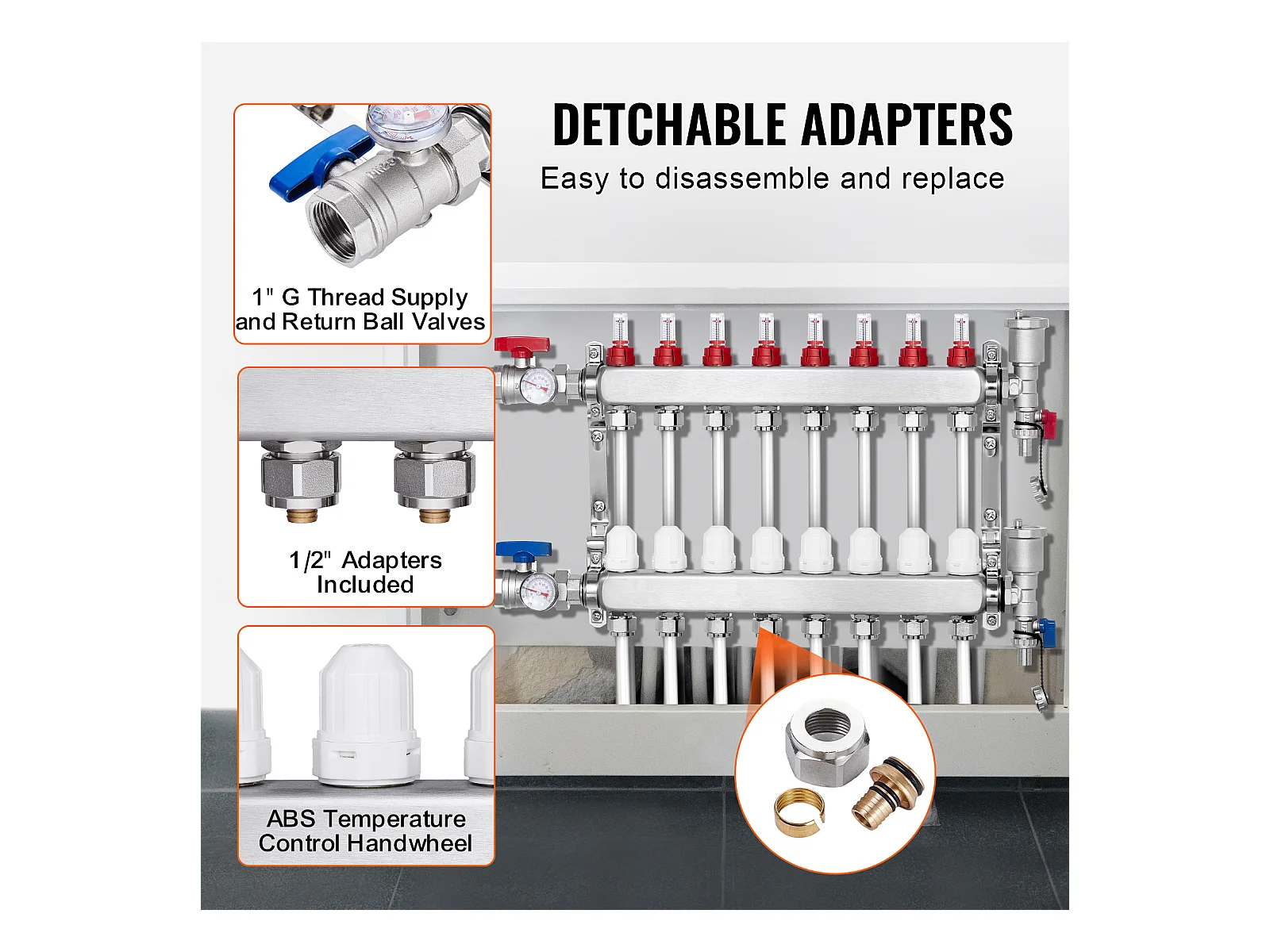 DETCHABLE ADAPTERS
Easy to disassemble and replace

1" G Thread Supply and Return Ball Valves

1/2" Adapters Included

ABS Temperature Control Handwheel