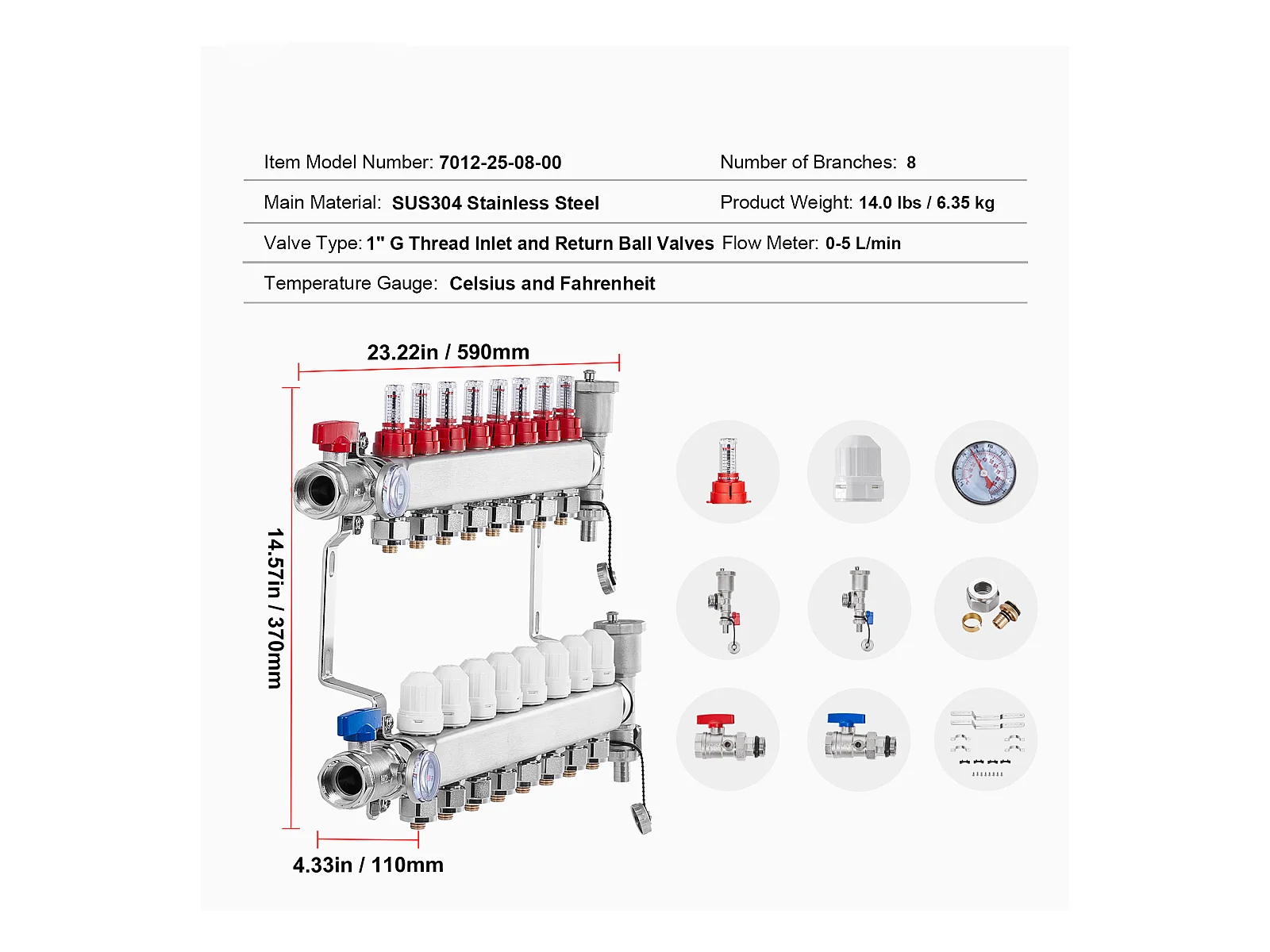 Item Model Number: 7012-25-08-00
Number of Branches: 8
Main Material: SUS304 Stainless Steel
Product Weight: 14.0 lbs / 6.35 kg
Valve Type: 1" G Thread Inlet and Return Ball Valves
Flow Meter: 0-5 L/min
Temperature Gauge: Celsius and Fahrenheit

23.22in / 590mm
14.57in / 370mm
4.33in / 110mm