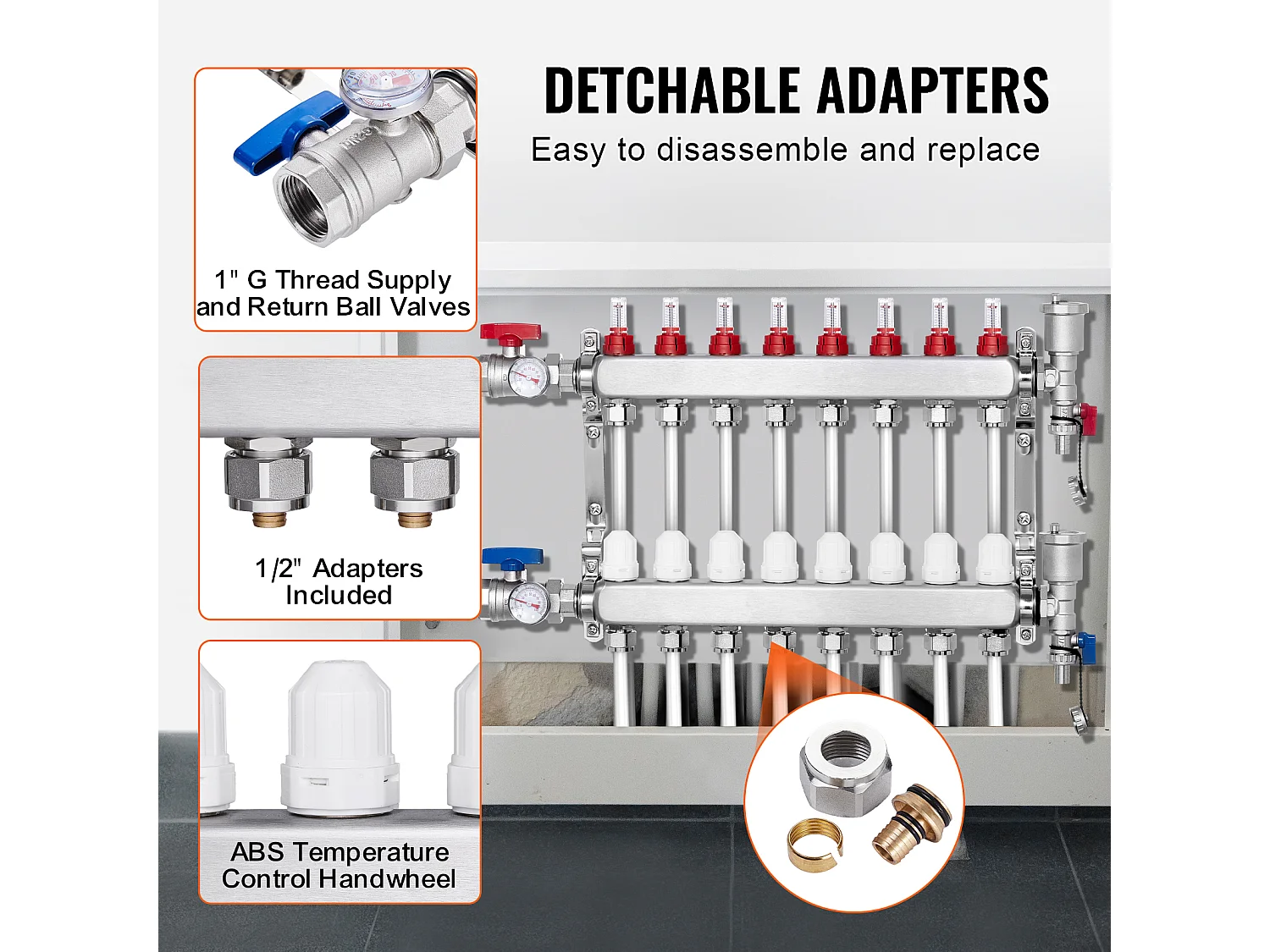 DETCHABLE ADAPTERS

Easy to disassemble and replace

1" G Thread Supply and Return Ball Valves

1/2" Adapters Included

ABS Temperature Control Handwheel