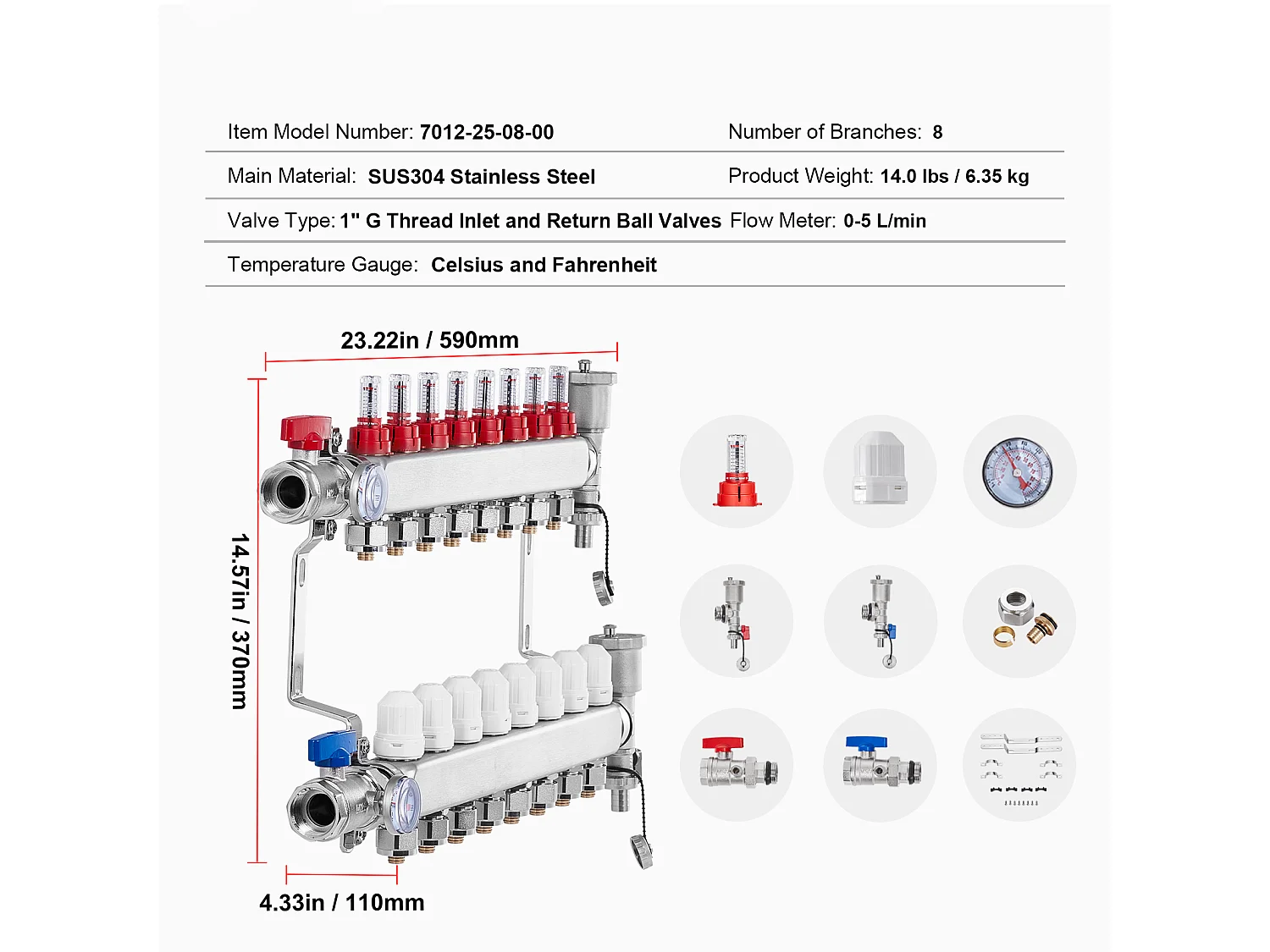 Item Model Number: 7012-25-08-00

Number of Branches: 8

Main Material: SUS304 Stainless Steel

Product Weight: 14.0 lbs / 6.35 kg

Valve Type: 1" G Thread Inlet and Return Ball Valves

Flow Meter: 0-5 L/min

Temperature Gauge: Celsius and Fahrenheit

23.22in / 590mm

14.57in / 370mm

4.33in / 110mm