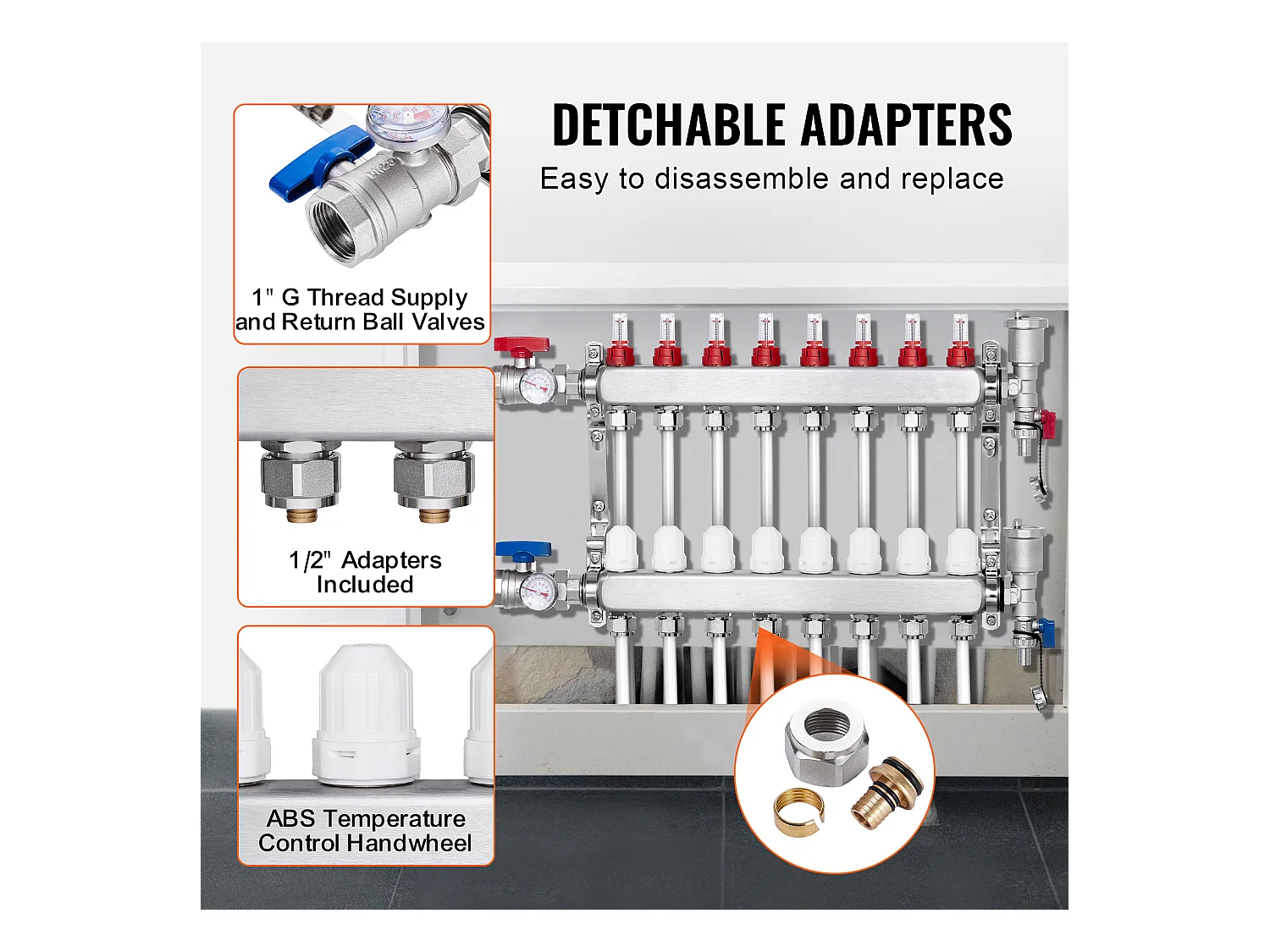 DETCHABLE ADAPTERS
Easy to disassemble and replace

1" G Thread Supply and Return Ball Valves

1/2" Adapters Included

ABS Temperature Control Handwheel