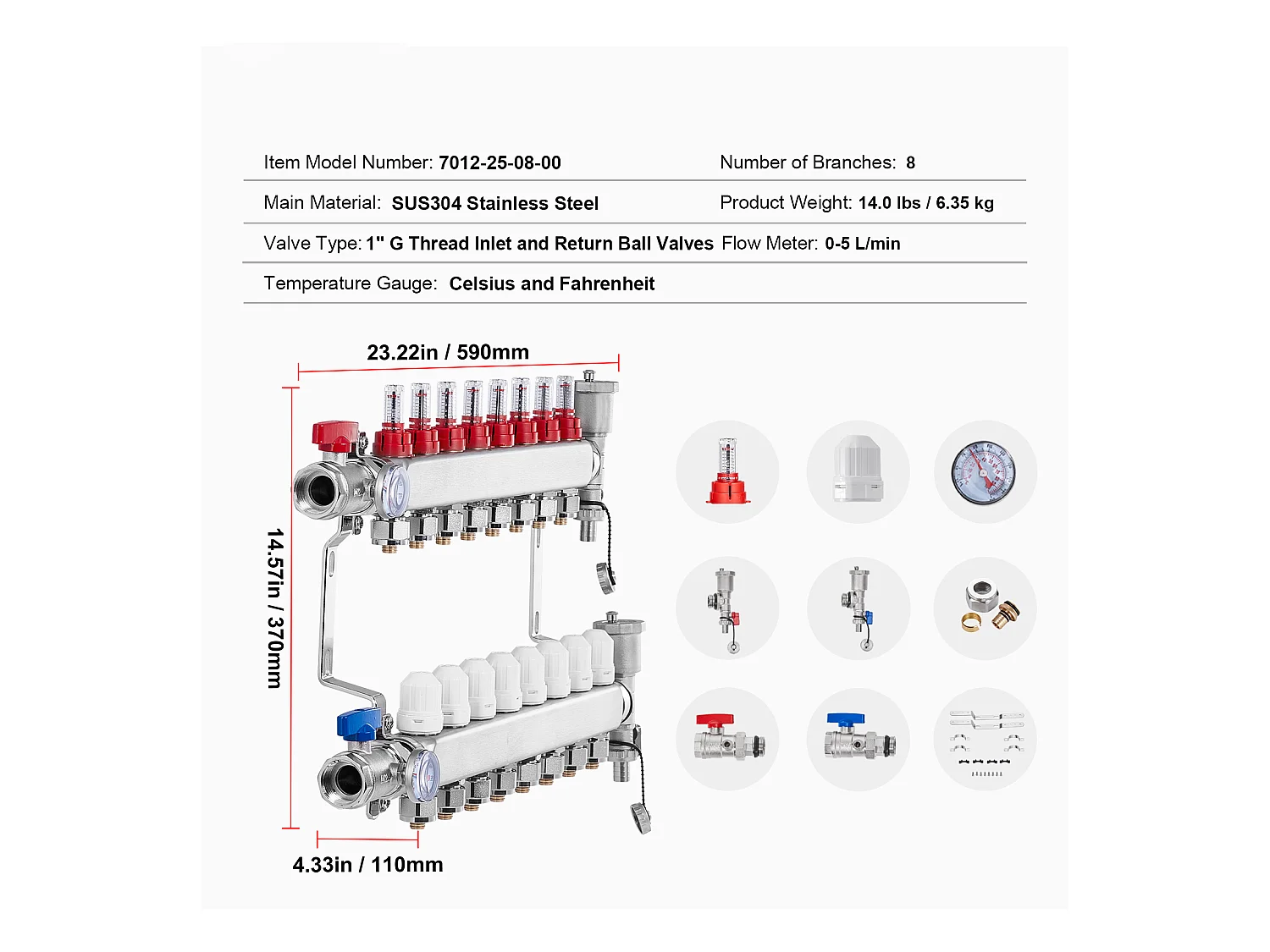 Item Model Number: 7012-25-08-00
Number of Branches: 8

Main Material: SUS304 Stainless Steel
Product Weight: 14.0 lbs / 6.35 kg

Valve Type: 1" G Thread Inlet and Return Ball Valves
Flow Meter: 0-5 L/min

Temperature Gauge: Celsius and Fahrenheit

23.22in / 590mm

14.57in / 370mm

4.33in / 110mm